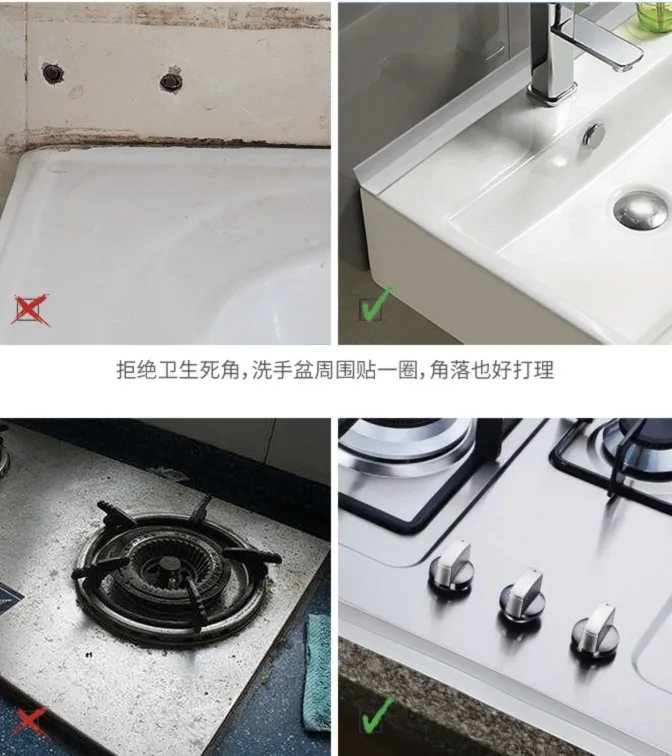 拒绝卫生死角，洗手盆周围贴一圈，角落也好打理