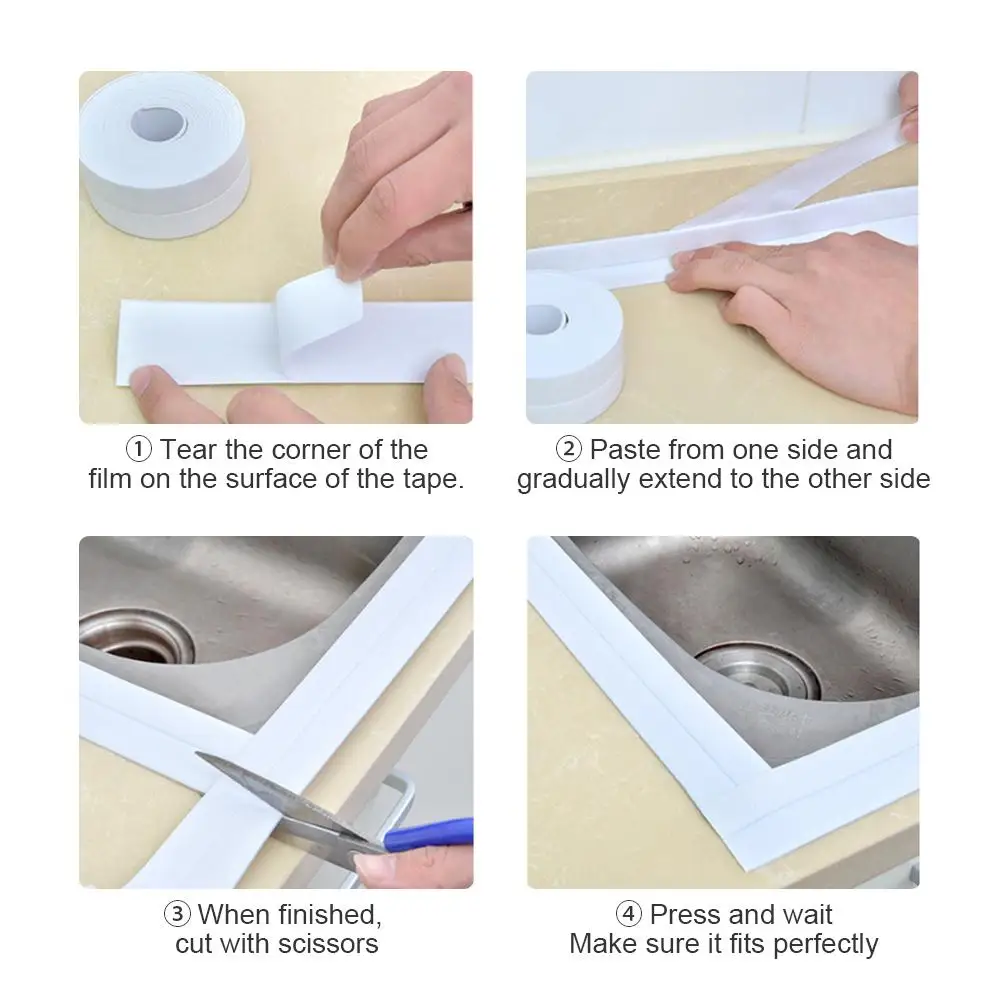 ① Tear the corner of the film on the surface of the tape.

② Paste from one side and gradually extend to the other side

③ When finished, cut with scissors

④ Press and wait
Make sure it fits perfectly