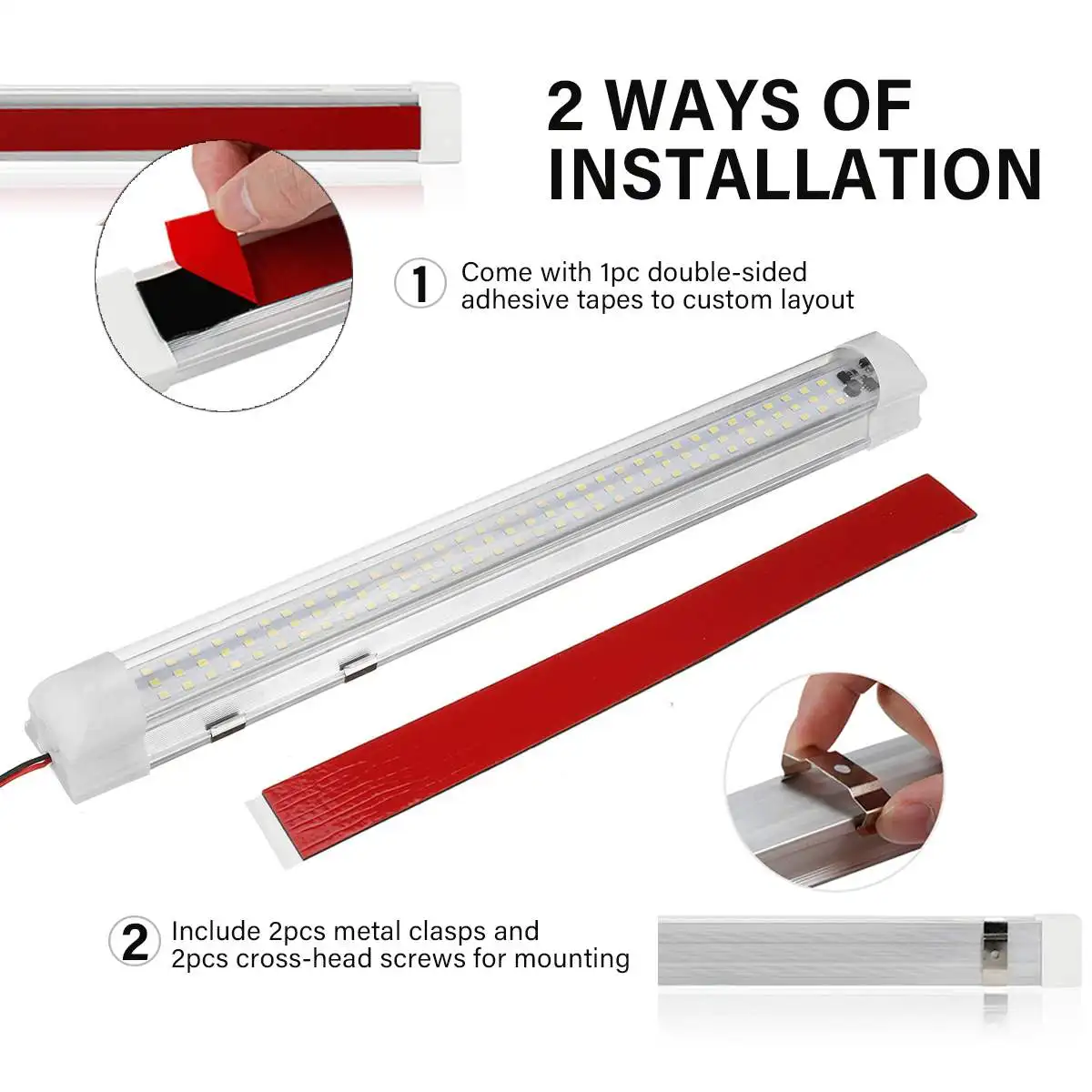 2 WAYS OF INSTALLATION

1 Come with 1pc double-sided adhesive tapes to custom layout

2 Include 2pcs metal clasps and 2pcs cross-head screws for mounting