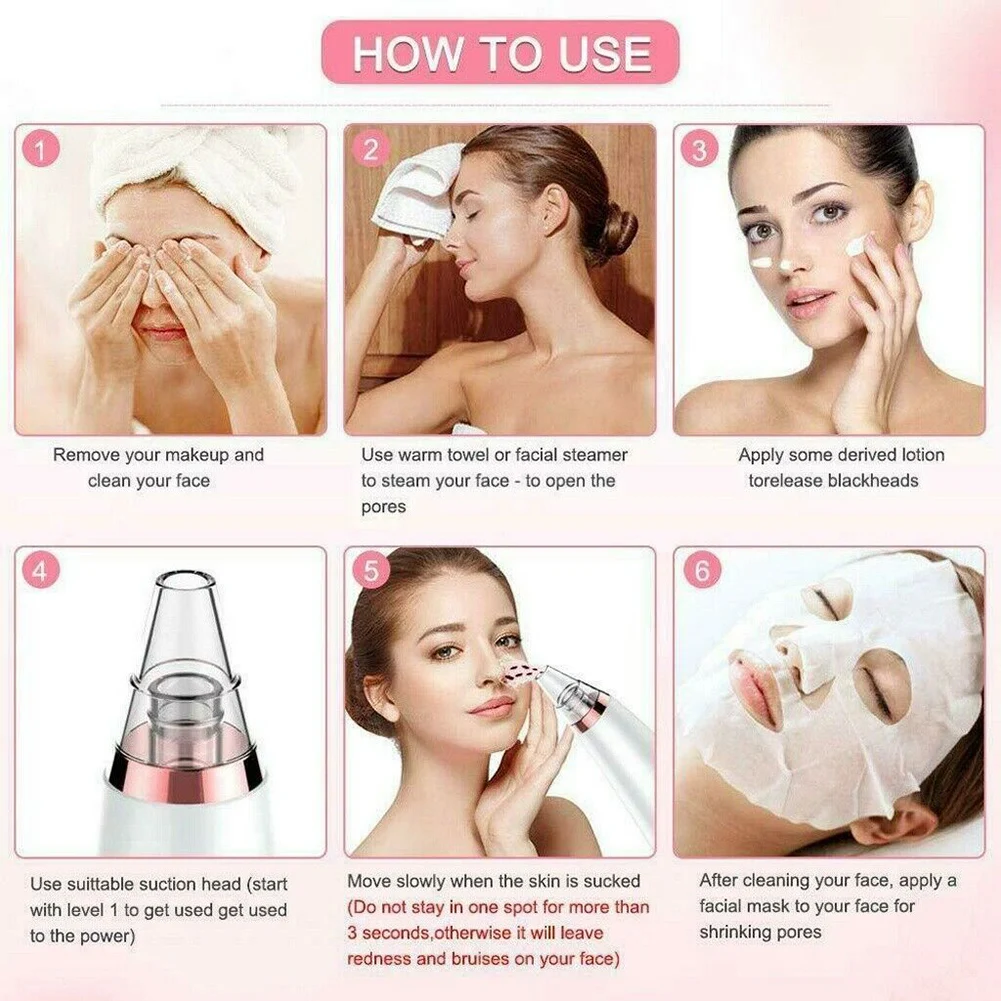 HOW TO USE

1

Remove your makeup and clean your face

2

Use warm towel or facial steamer to steam your face - to open the pores

3

Apply some derived lotion torelease blackheads

4

Use suittable suction head (start with level 1 to get used get used to the power)

5

Move slowly when the skin is sucked (Do not stay in one spot for more than 3 seconds,otherwise it will leave redness and bruises on your face)

6

After cleaning your face, apply a facial mask to your face for shrinking pores