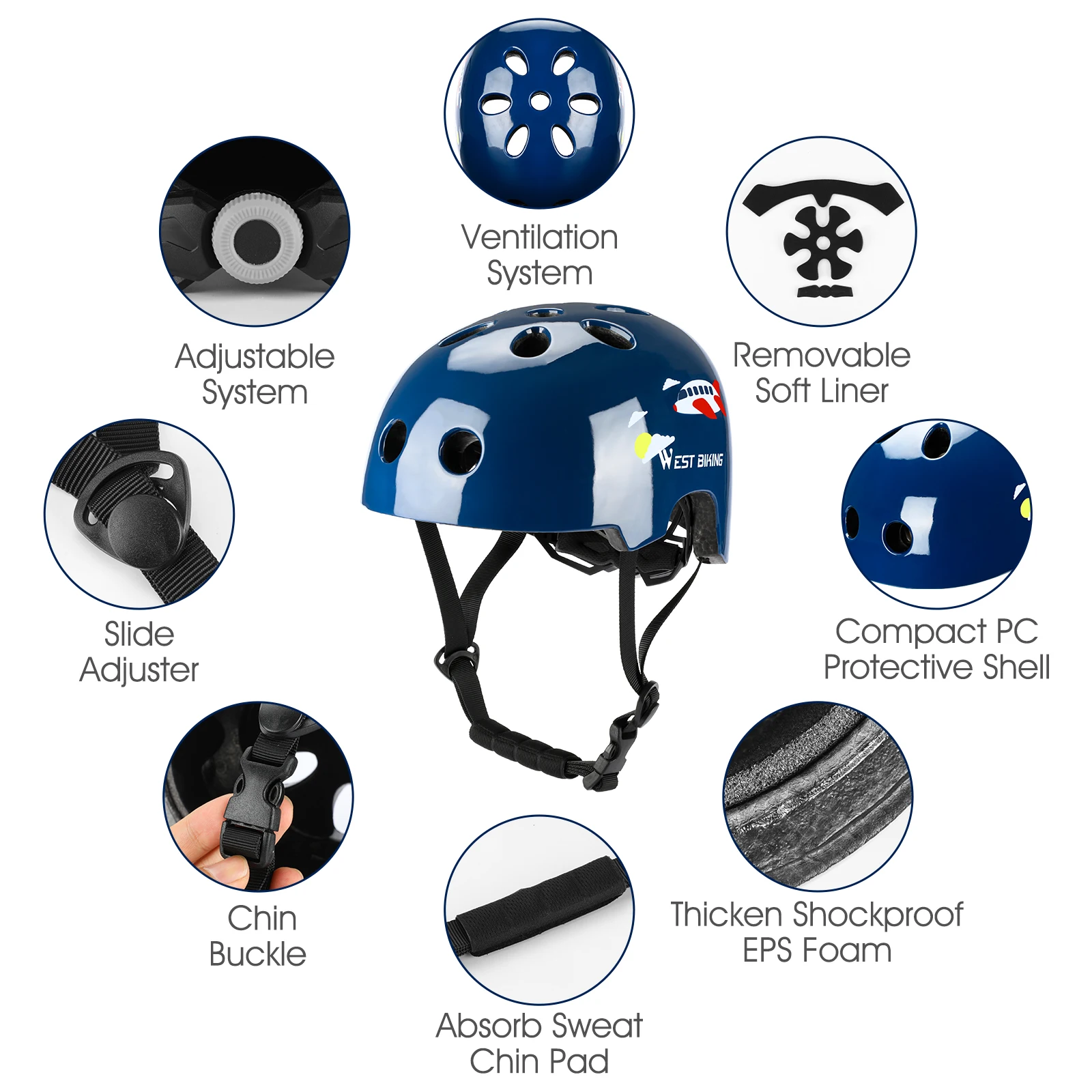 Ventilation System

Adjustable System

Removable Soft Liner

WEST BIKING

Slide Adjuster

Compact PC Protective Shell

Chin Buckle

Thicken Shockproof EPS Foam

Absorb Sweat Chin Pad