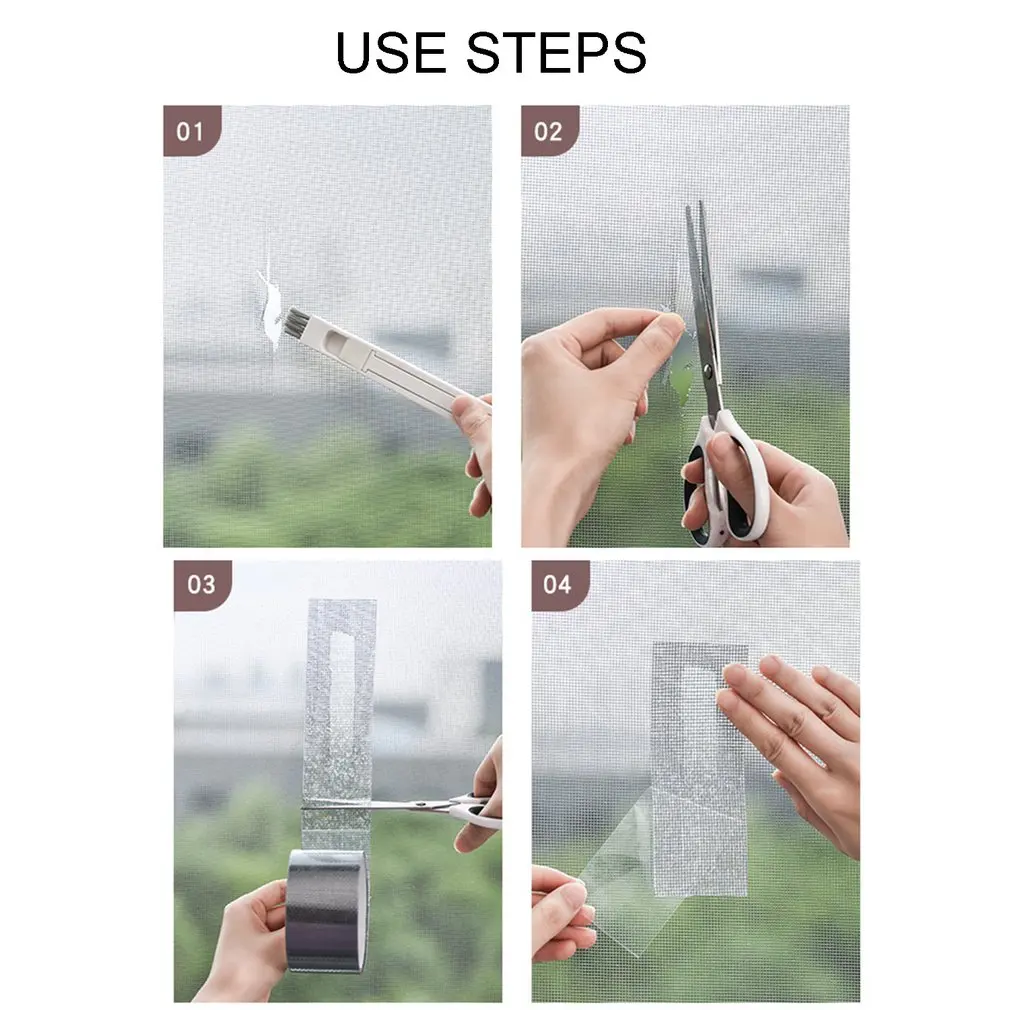 USE STEPS

01

02

03

04