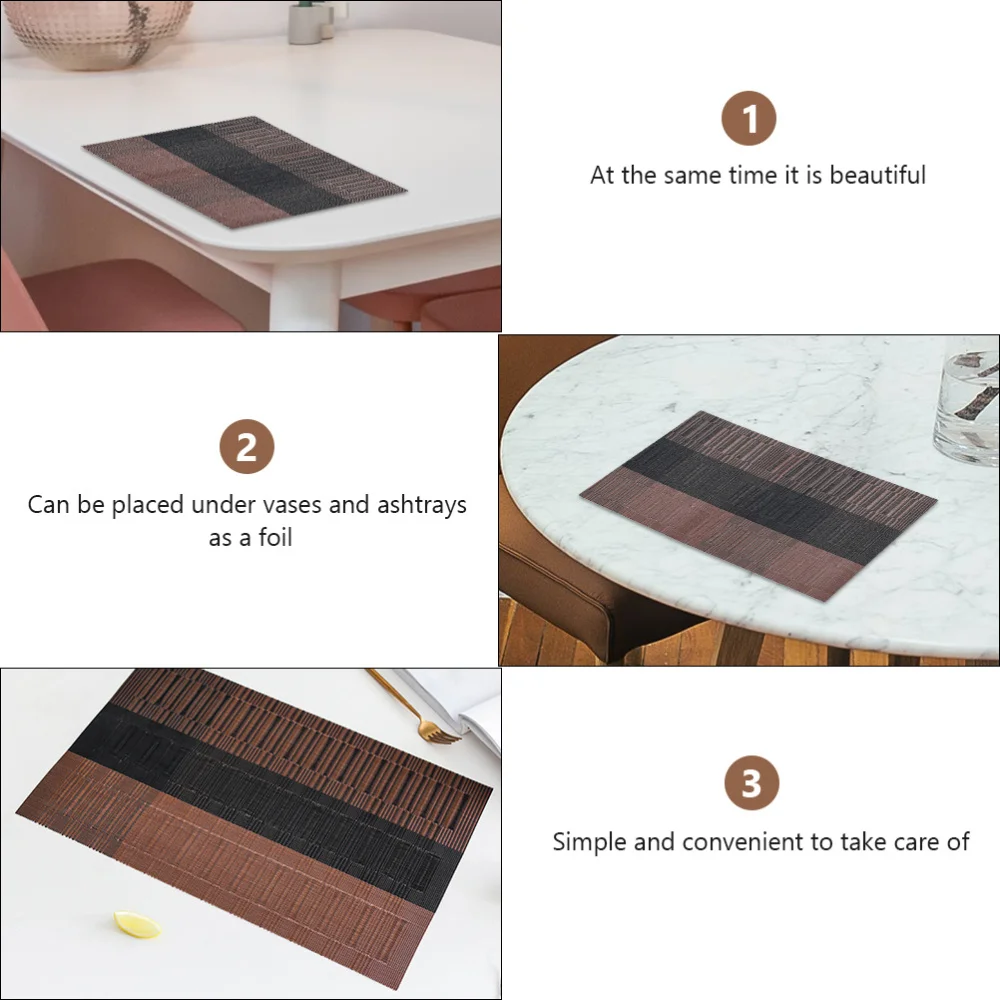 1
At the same time it is beautiful

2
Can be placed under vases and ashtrays as a foil

3
Simple and convenient to take care of