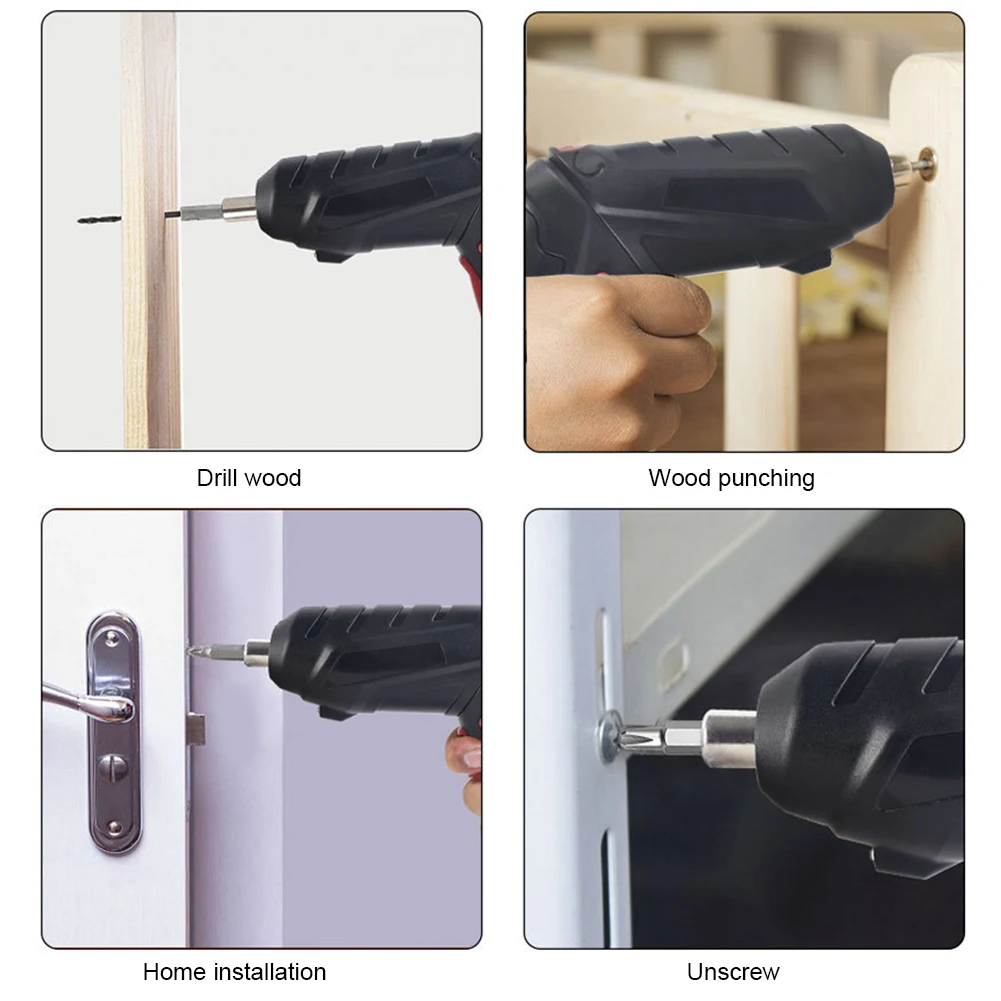 Drill wood

Wood punching

Home installation

Unscrew