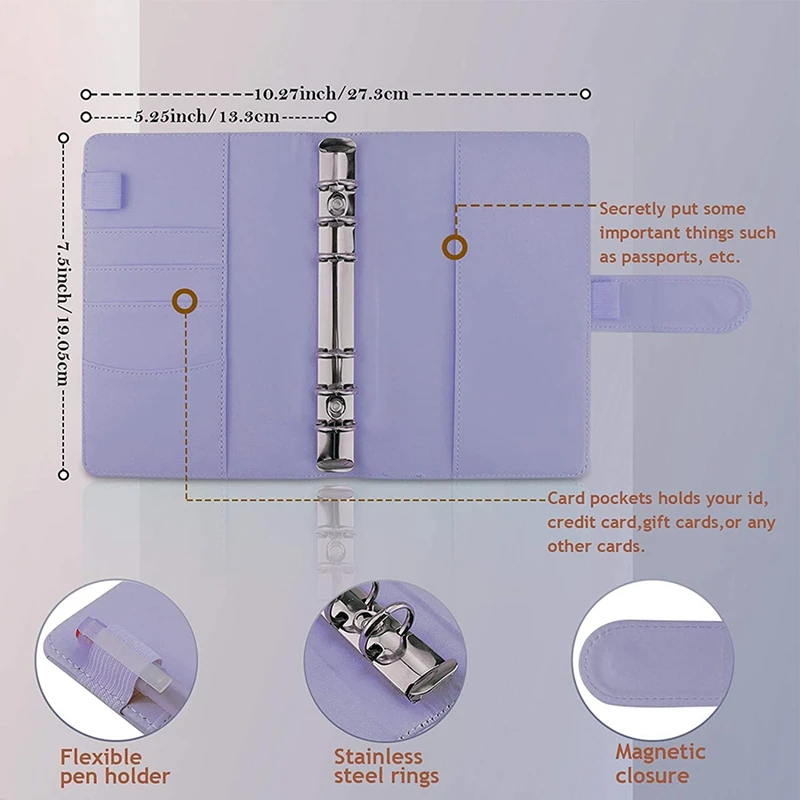 10.27inch/27.3cm

5.25inch/13.3cm

7.5inch/19.05cm

Secretly put some important things such as passports, etc.

Card pockets holds your id, credit card,gift cards,or any other cards.

Flexible pen holder

Stainless steel rings

Magnetic closure