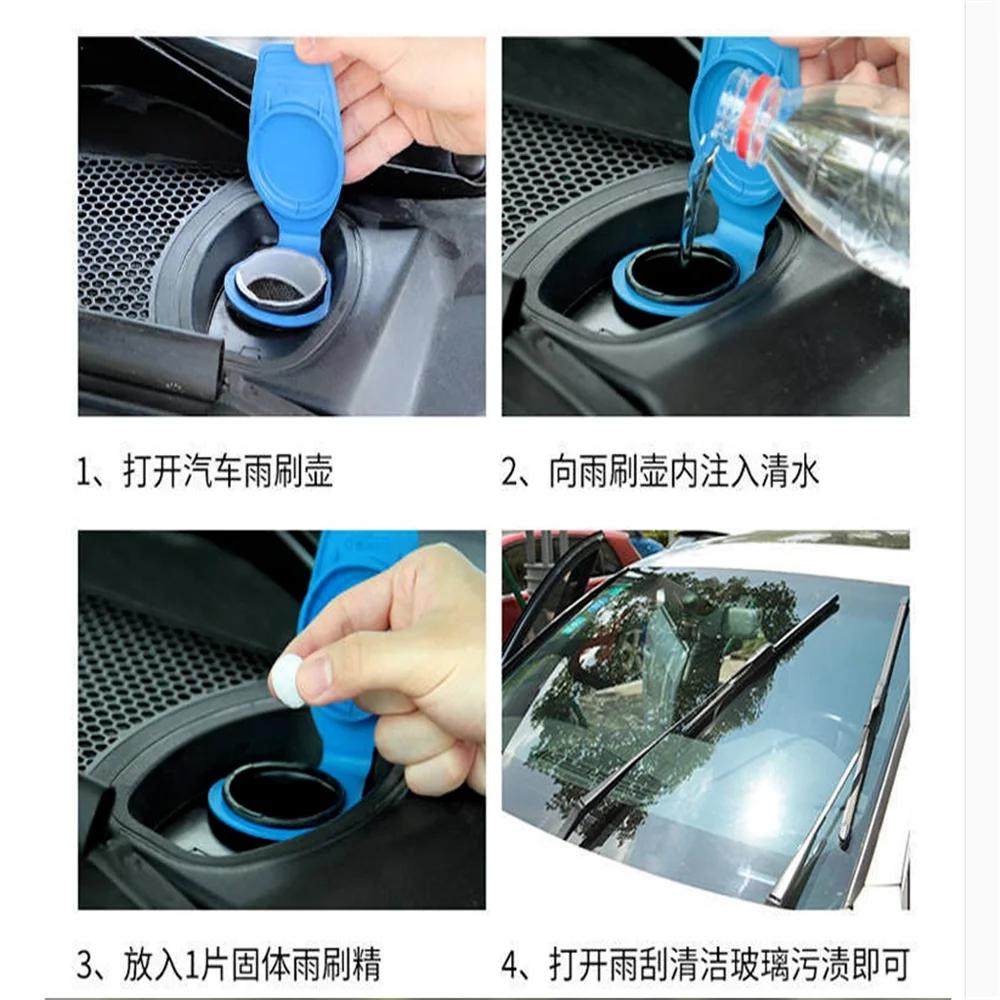 1、打开汽车雨刷壶

2、向雨刷壶内注入清水

3、放入1片固体雨刷精

4、打开雨刮清洁玻璃污渍即可