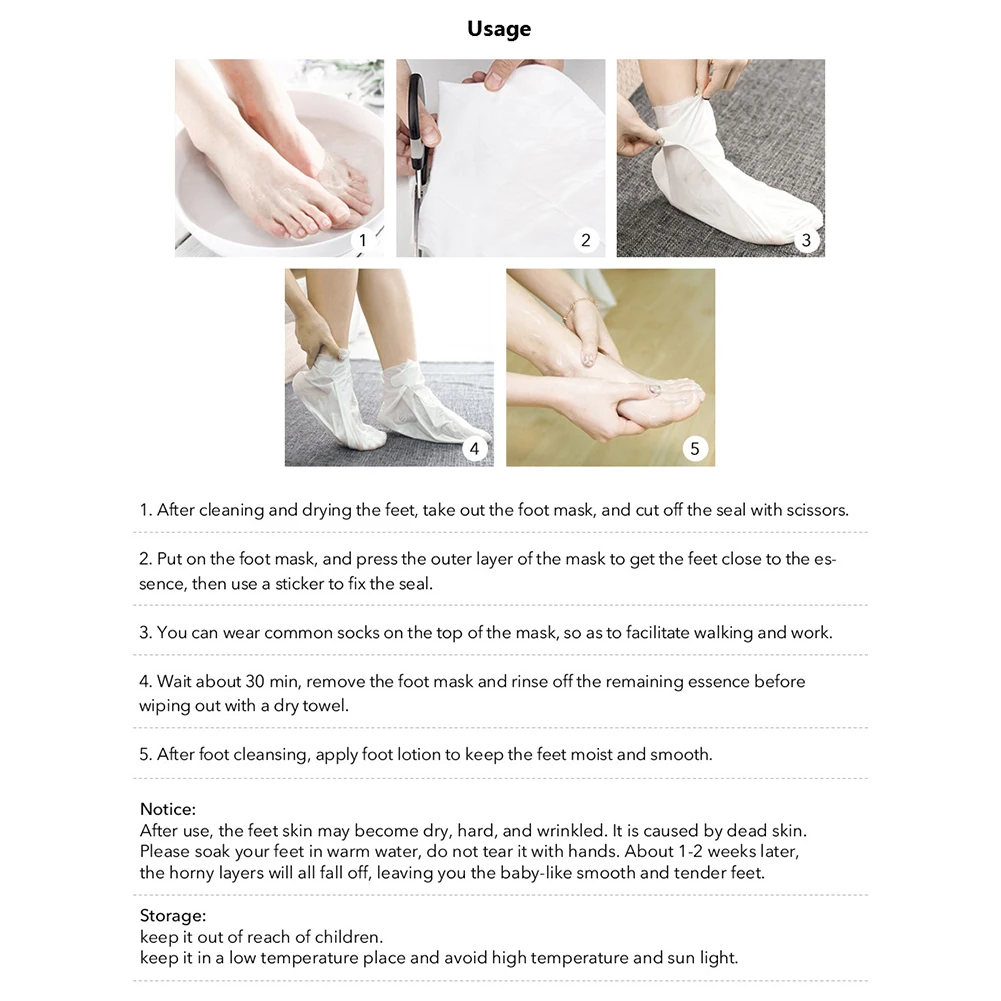 Usage

1

2

3

4

5

1. After cleaning and drying the feet, take out the foot mask, and cut off the seal with scissors.

2. Put on the foot mask, and press the outer layer of the mask to get the feet close to the essence, then use a sticker to fix the seal.

3. You can wear common socks on the top of the mask, so as to facilitate walking and work.

4. Wait about 30 min, remove the foot mask and rinse off the remaining essence before wiping out with a dry towel.

5. After foot cleansing, apply foot lotion to keep the feet moist and smooth.

Notice:
After use, the feet skin may become dry, hard, and wrinkled. It is caused by dead skin. Please soak your feet in warm water, do not tear it with hands. About 1-2 weeks later, the horny layers will all fall off, leaving you the baby-like smooth and tender feet.

Storage:
keep it out of reach of children.
keep it in a low temperature place and avoid high temperature and sun light.