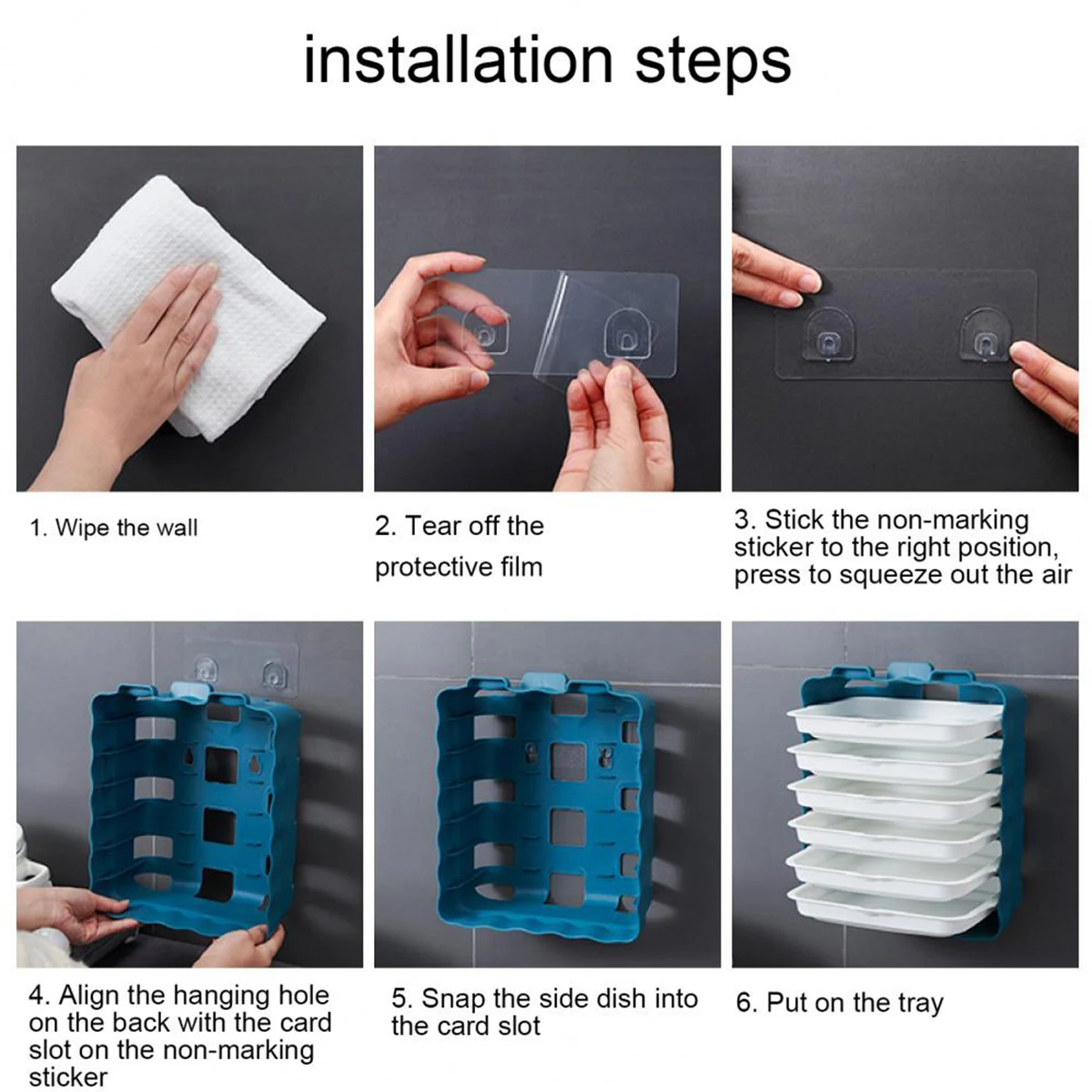 installation steps

1. Wipe the wall

2. Tear off the protective film

3. Stick the non-marking sticker to the right position, press to squeeze out the air

4. Align the hanging hole on the back with the card slot on the non-marking sticker

5. Snap the side dish into the card slot

6. Put on the tray