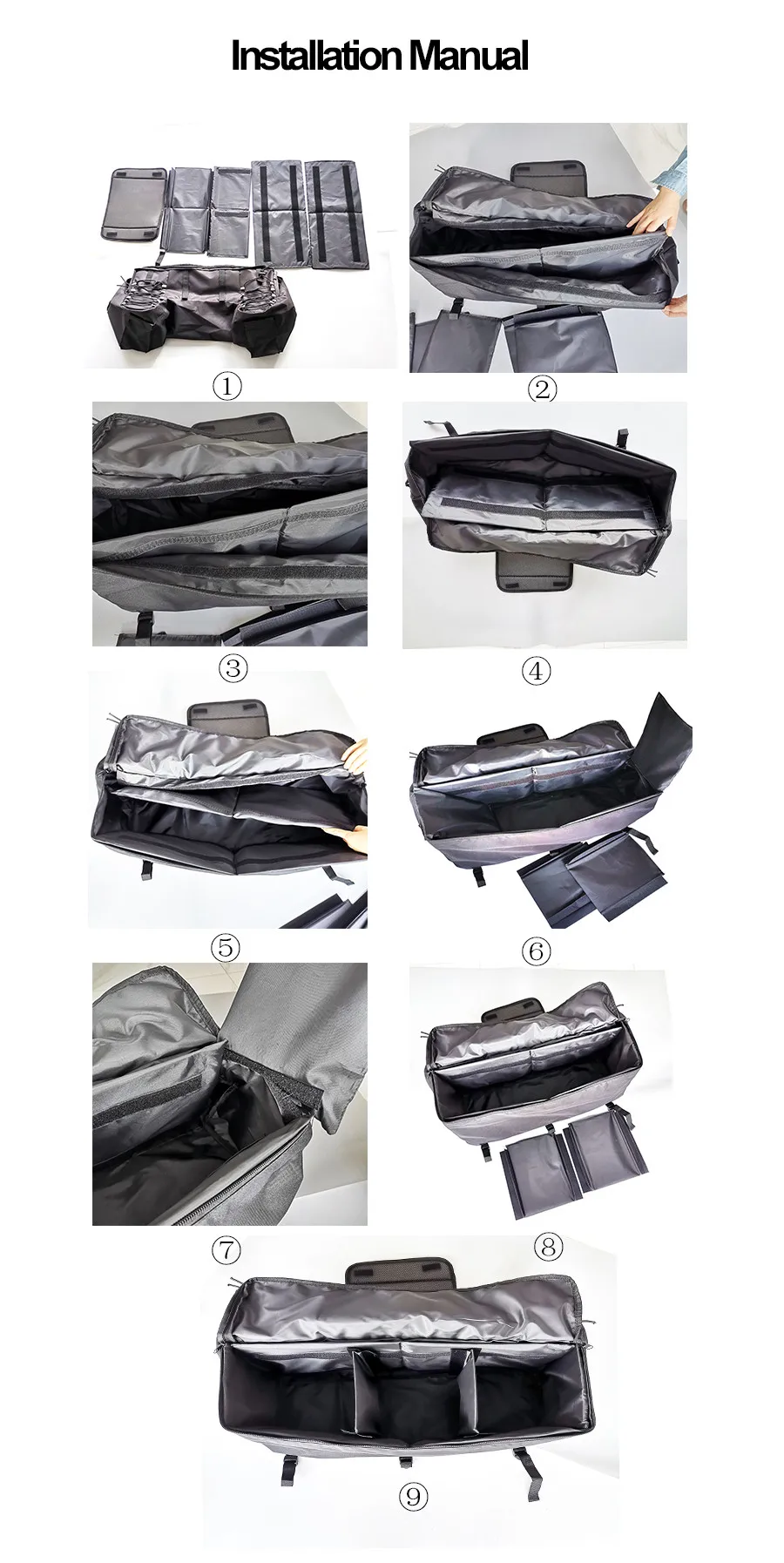 Installation Manual

①

②

③

④

⑤

⑥

⑦

⑧

⑨