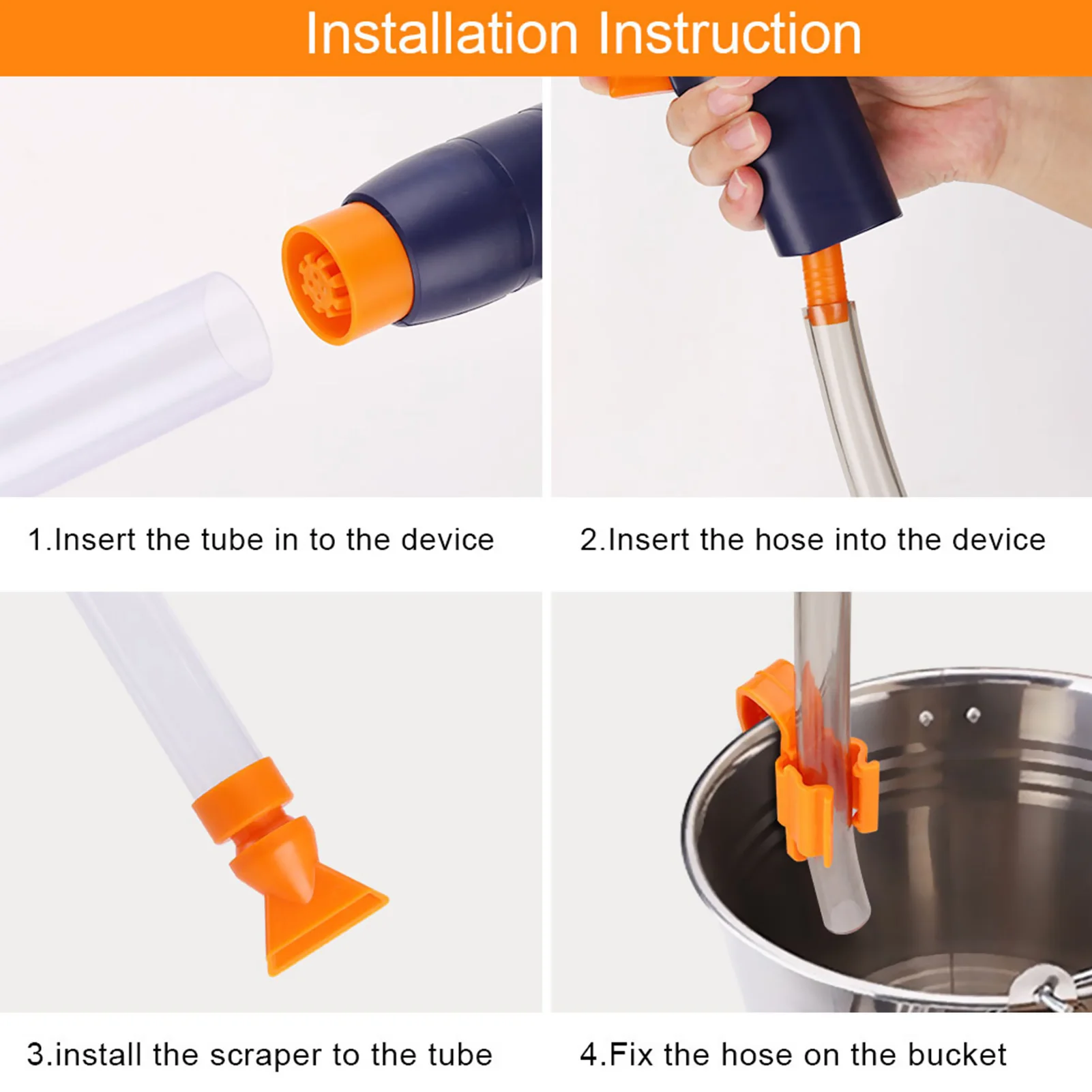 Installation Instruction

1.Insert the tube in to the device

2.Insert the hose into the device

3.install the scraper to the tube

4.Fix the hose on the bucket