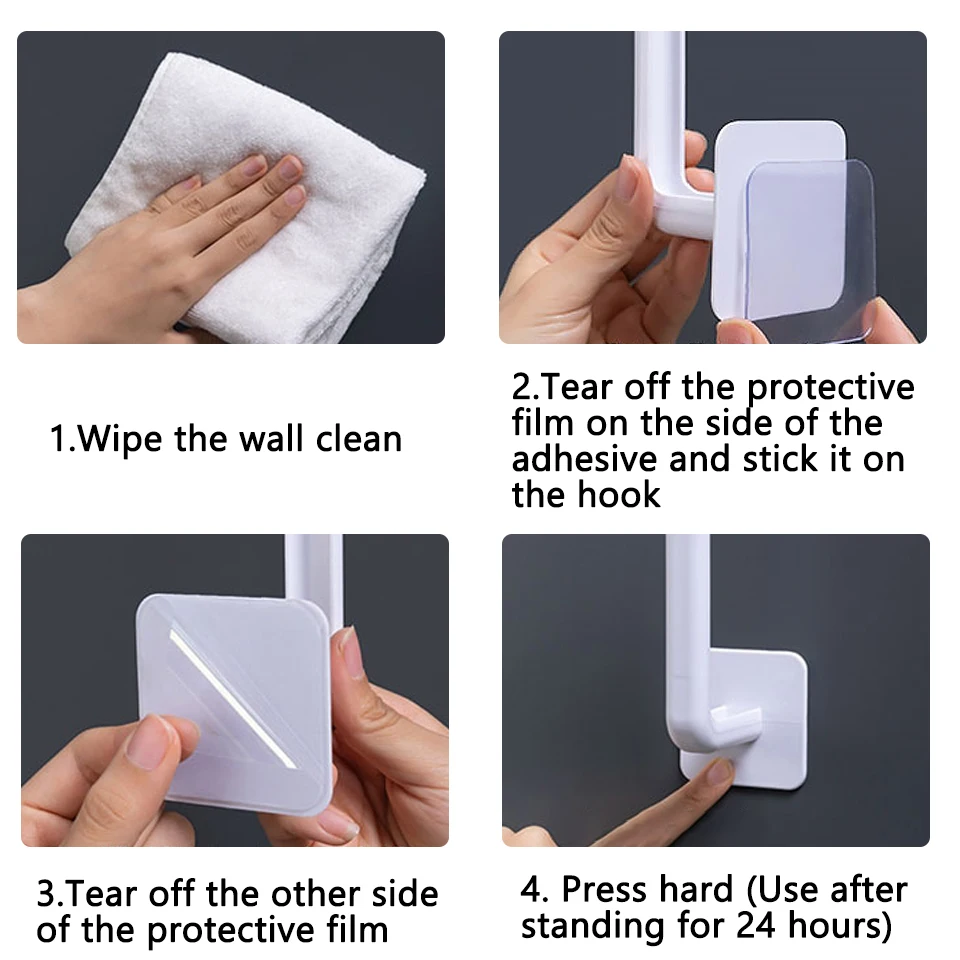 1.Wipe the wall clean

2.Tear off the protective film on the side of the adhesive and stick it on the hook

3.Tear off the other side of the protective film

4. Press hard (Use after standing for 24 hours)