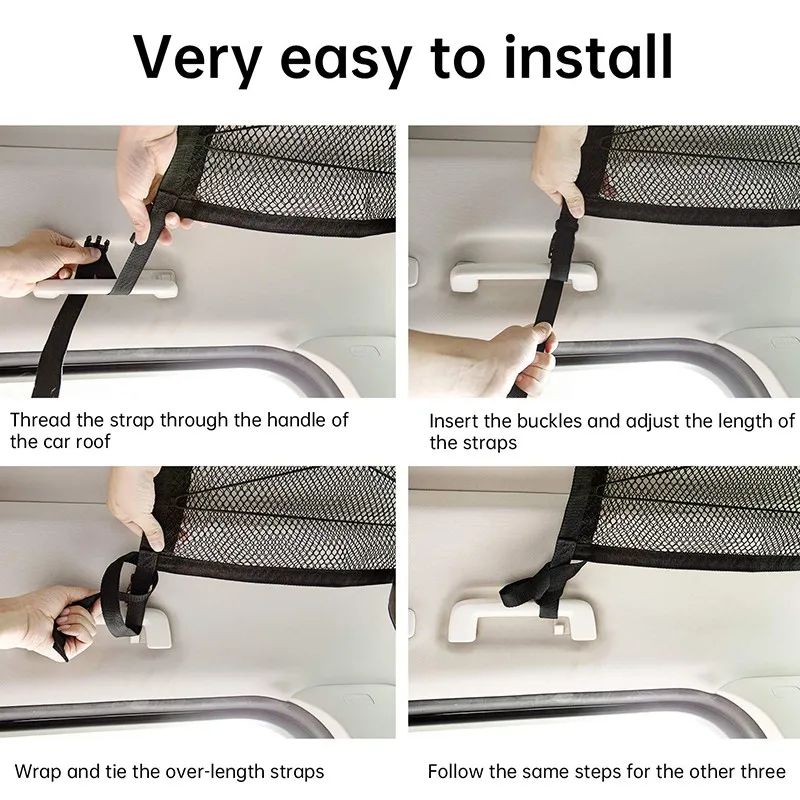 Very easy to install

Thread the strap through the handle of the car roof

Insert the buckles and adjust the length of the straps

Wrap and tie the over-length straps

Follow the same steps for the other three