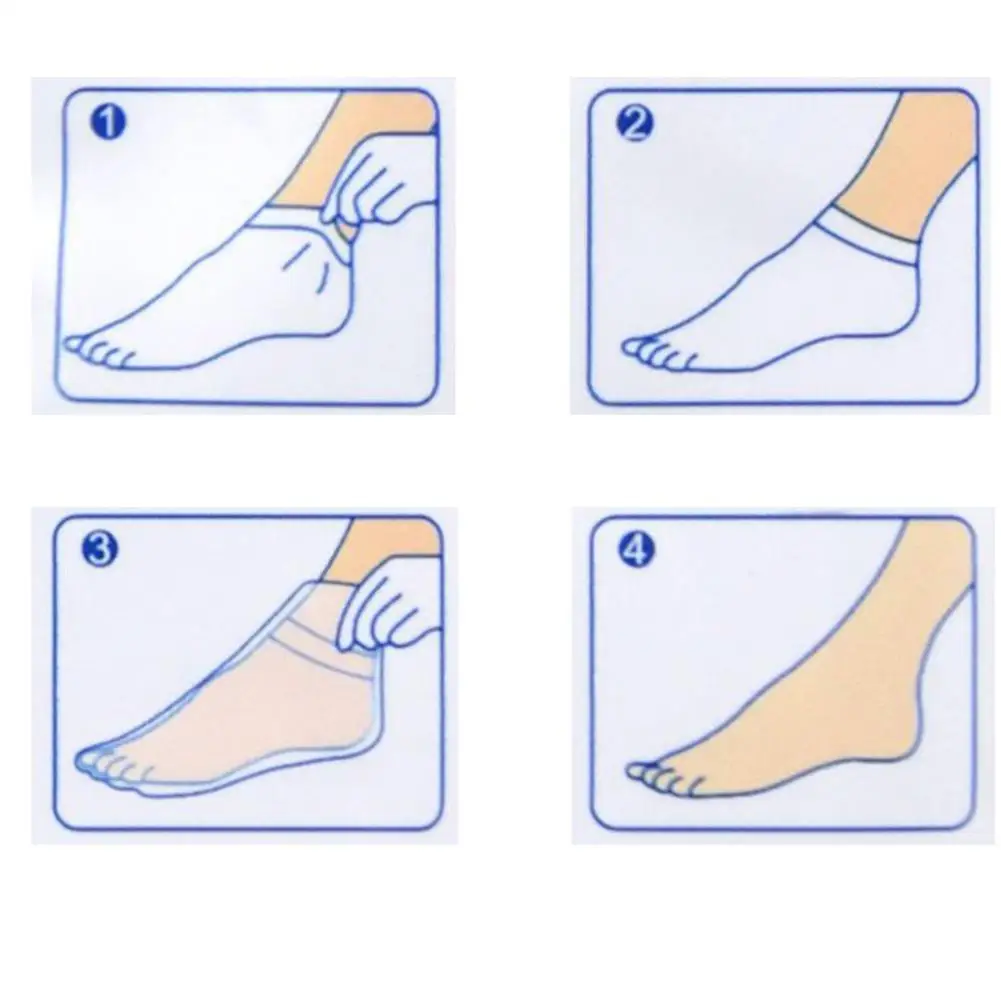 1

2

3

4