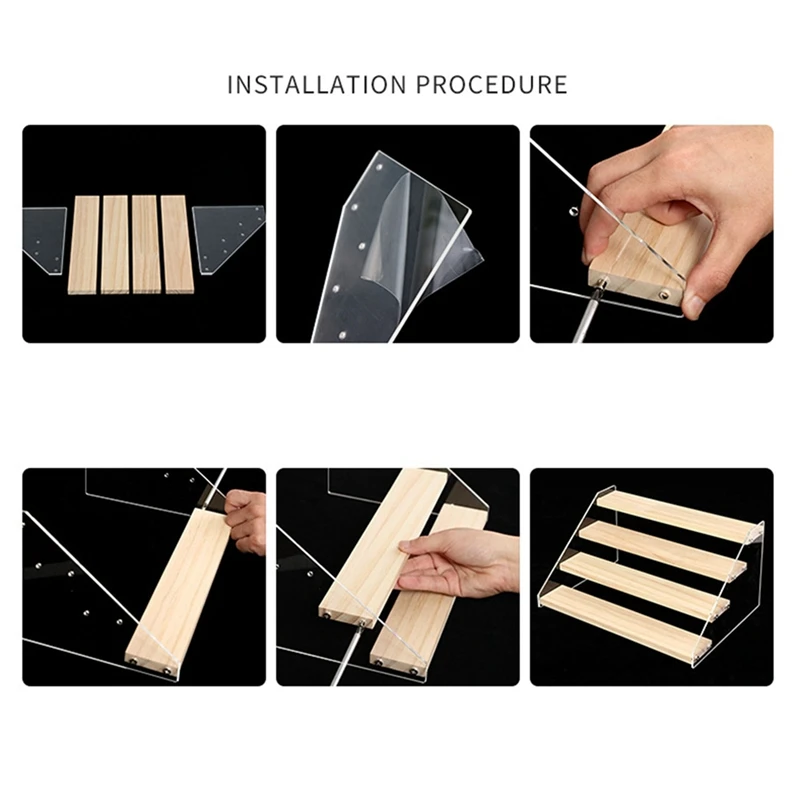 INSTALLATION PROCEDURE