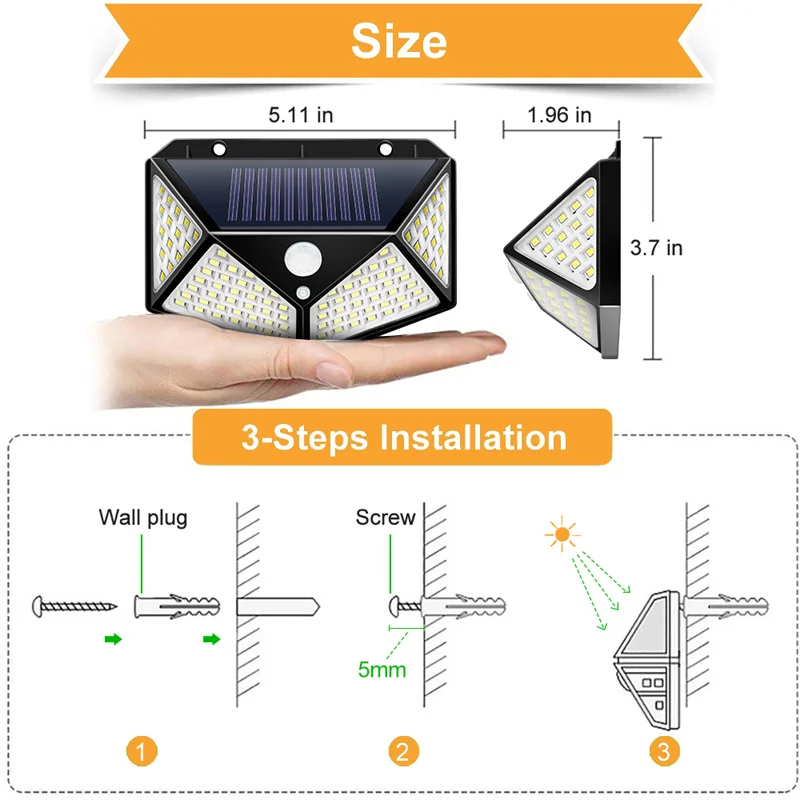 Size

5.11 in

1.96 in

3.7 in

3-Steps Installation

Wall plug

Screw

5mm

1

2

3