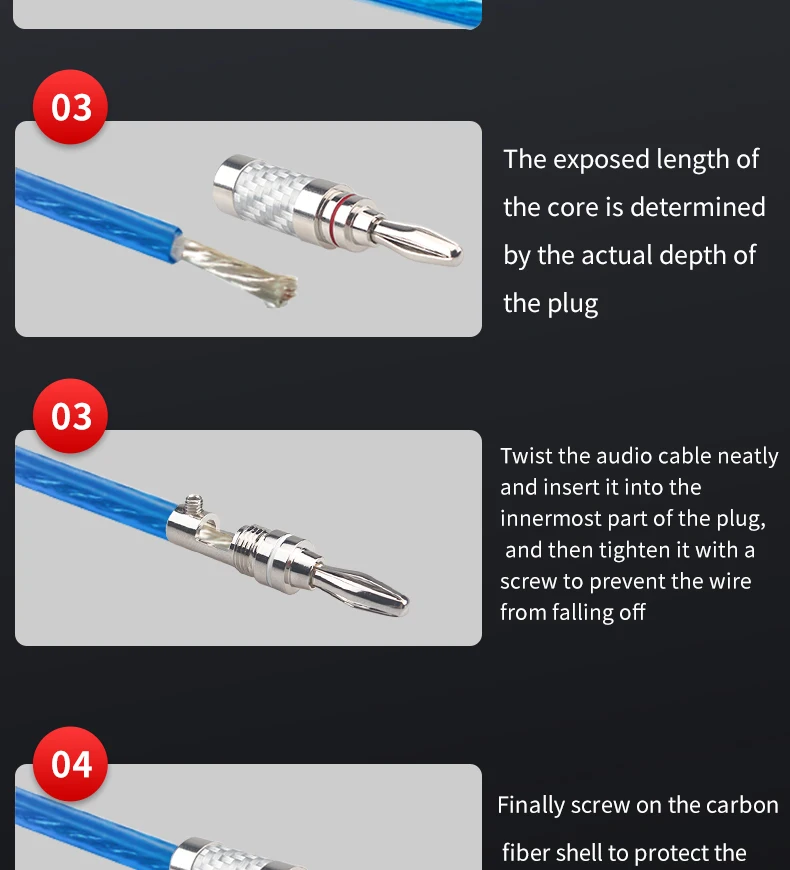 03

The exposed length of the core is determined by the actual depth of the plug

03

Twist the audio cable neatly and insert it into the innermost part of the plug, and then tighten it with a screw to prevent the wire from falling off

04

Finally screw on the carbon fiber shell to protect the