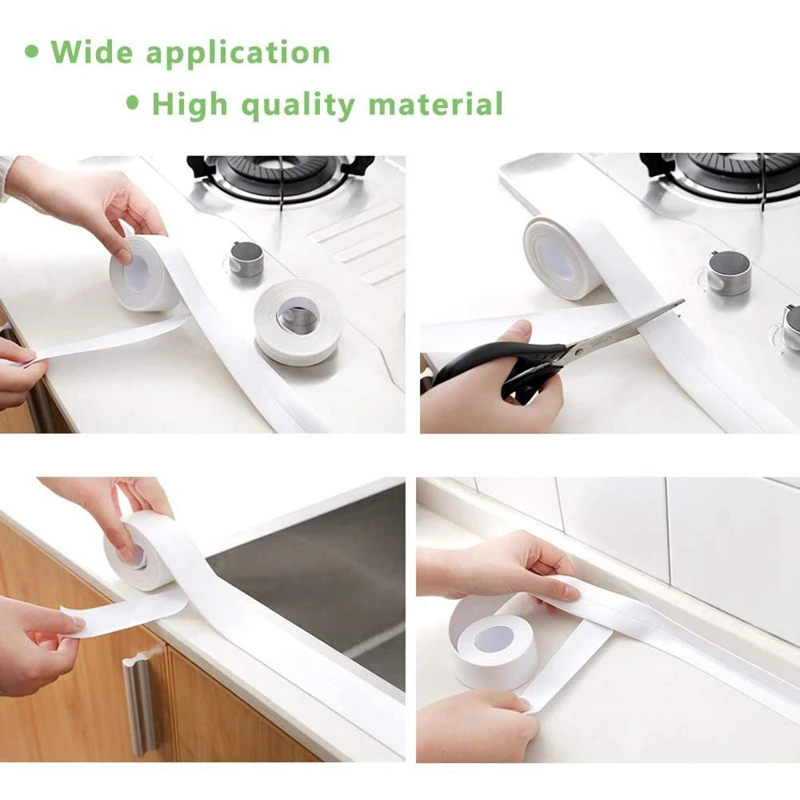 • Wide application

• High quality material