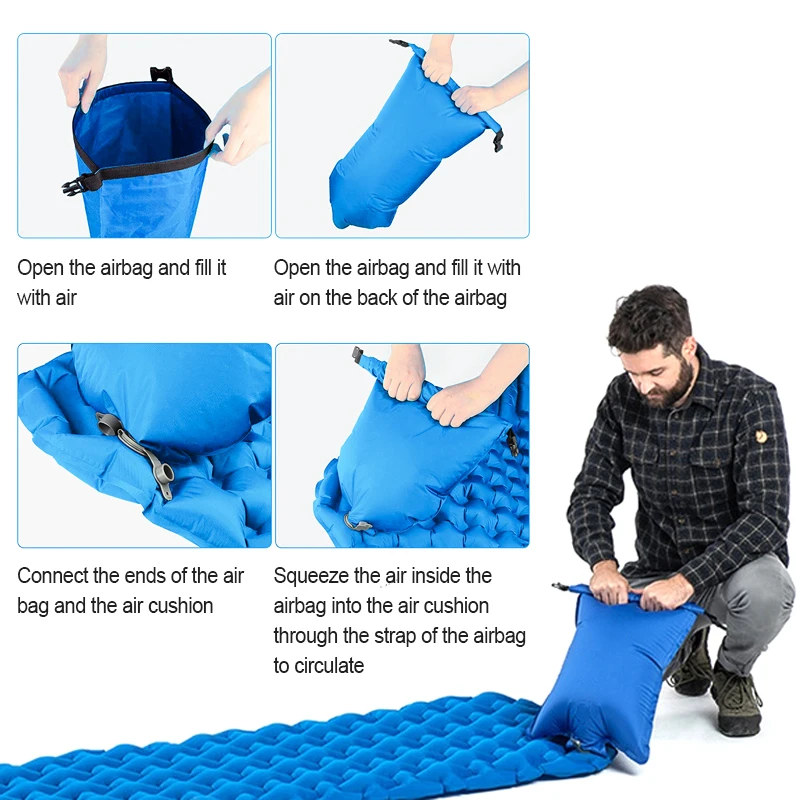 Open the airbag and fill it with air

Open the airbag and fill it with air on the back of the airbag

Connect the ends of the air bag and the air cushion

Squeeze the air inside the airbag into the air cushion through the strap of the airbag to circulate