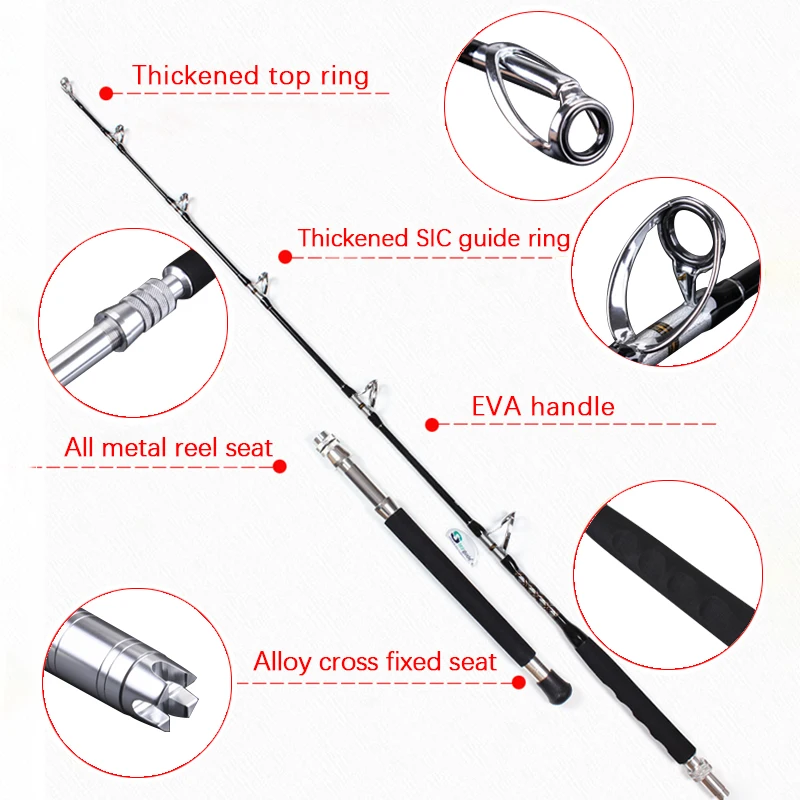 Thickened top ring

Thickened SIC guide ring

EVA handle

All metal reel seat

Alloy cross fixed seat