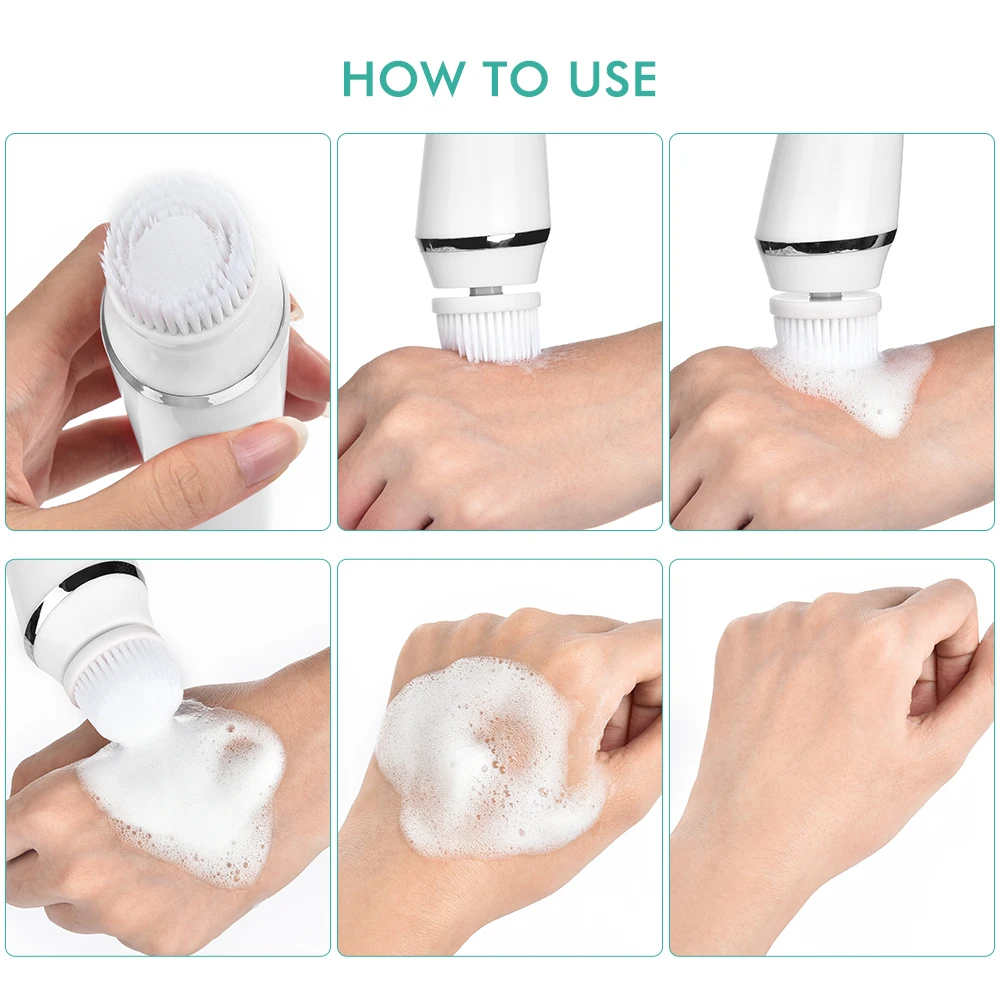 HOW TO USE