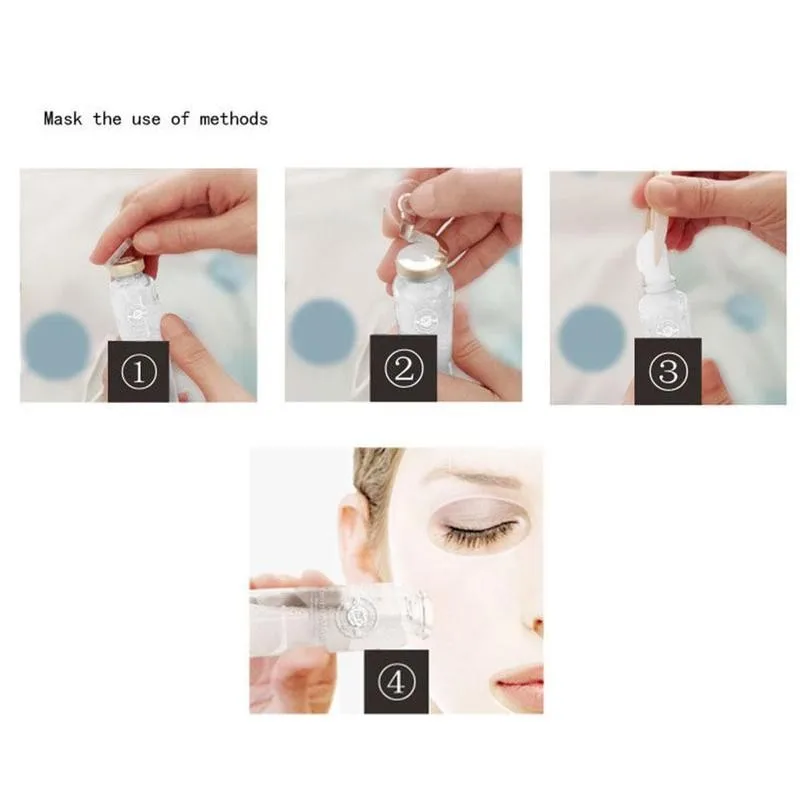 Mask the use of methods

①

②

③

④