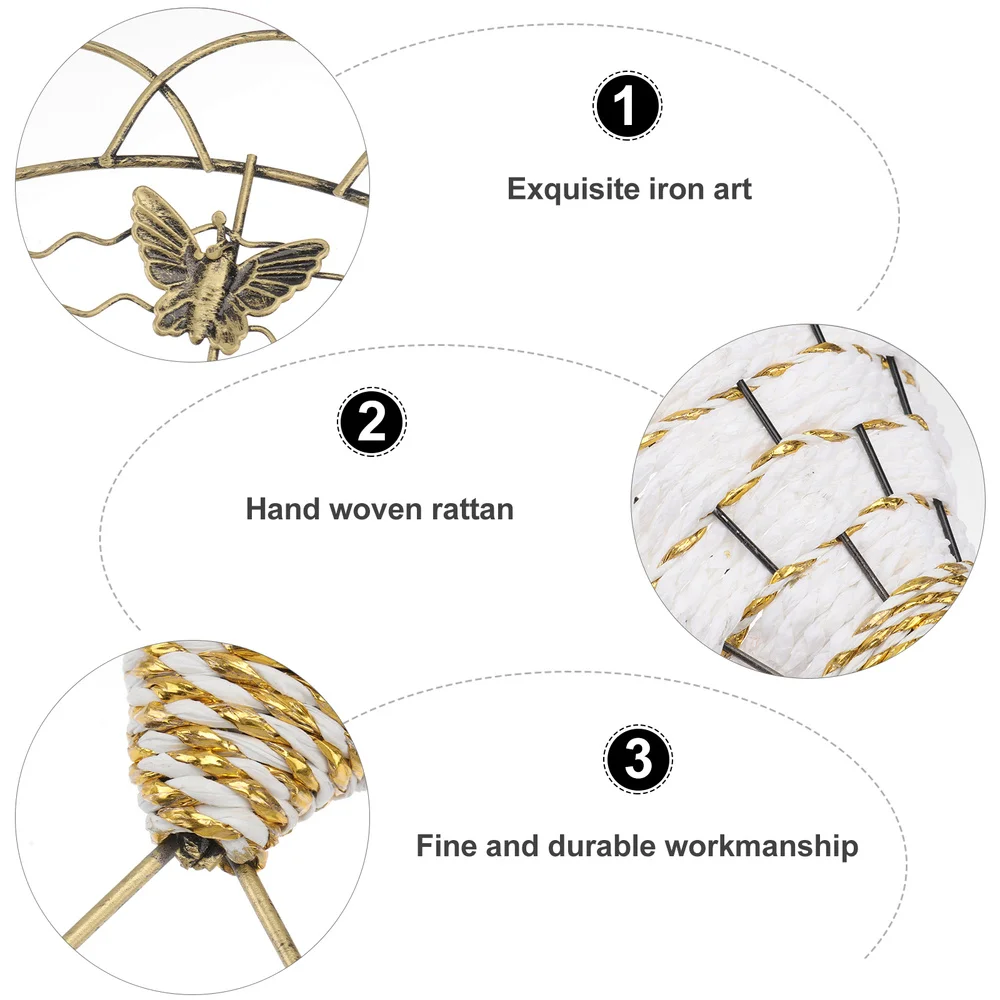 1

Exquisite iron art

2

Hand woven rattan

3

Fine and durable workmanship