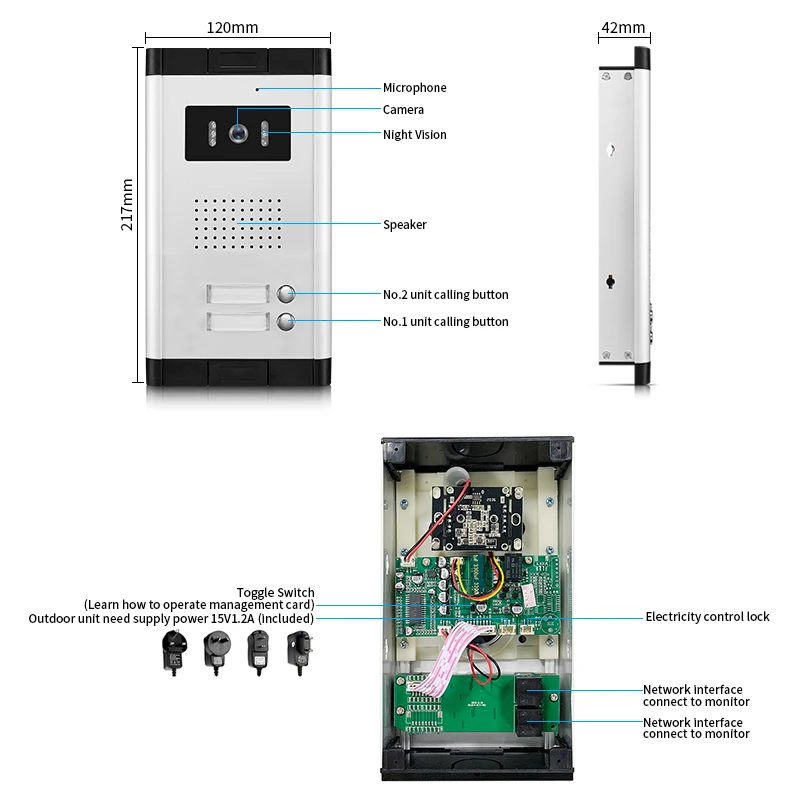 120mm

42mm

217mm

Microphone
Camera
Night Vision
Speaker
No.2 unit calling button
No.1 unit calling button

Toggle Switch
(Learn how to operate management card)
Outdoor unit need supply power 15V1.2A (included)

Electricity control lock

Network interface connect to monitor

Network interface connect to monitor