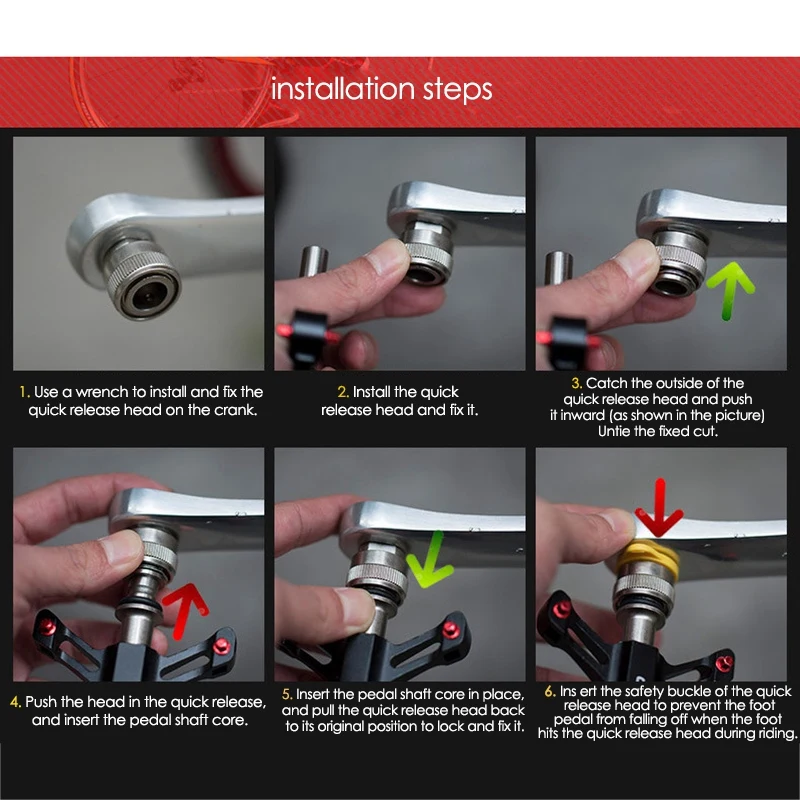 installation steps

1. Use a wrench to install and fix the quick release head on the crank.

2. Install the quick release head and fix it.

3. Catch the outside of the quick release head and push it inward (as shown in the picture) Untie the fixed cut.

4. Push the head in the quick release, and insert the pedal shaft core.

5. Insert the pedal shaft core in place, and pull the quick release head back to its original position to lock and fix it.

6. Ins ert the safety buckle of the quick release head to prevent the foot pedal from falling off when the foot hits the quick release head during riding.