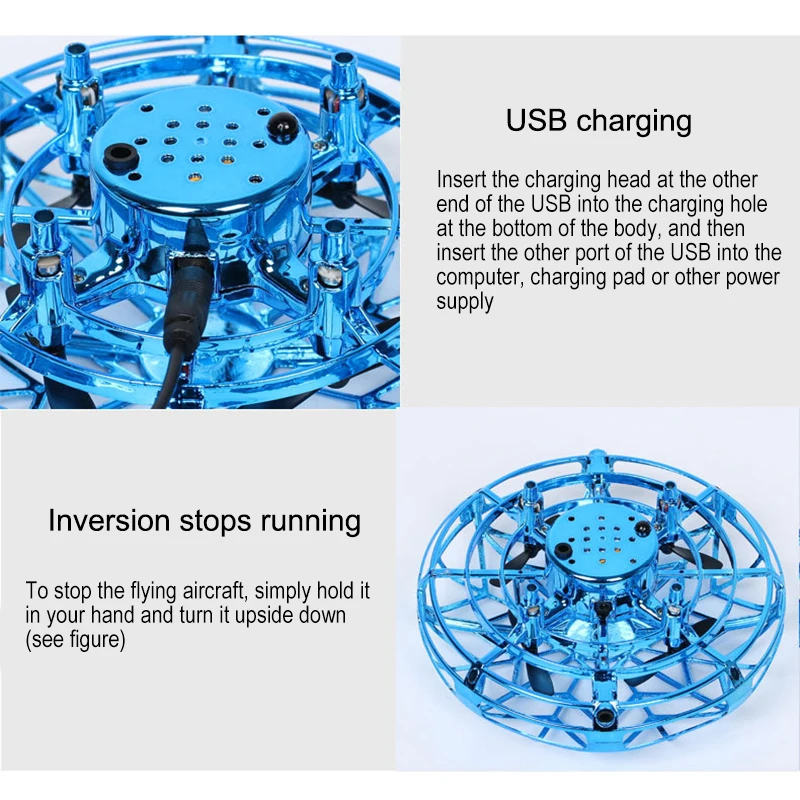 USB charging

Insert the charging head at the other end of the USB into the charging hole at the bottom of the body, and then insert the other port of the USB into the computer, charging pad or other power supply

Inversion stops running

To stop the flying aircraft, simply hold it in your hand and turn it upside down (see figure)