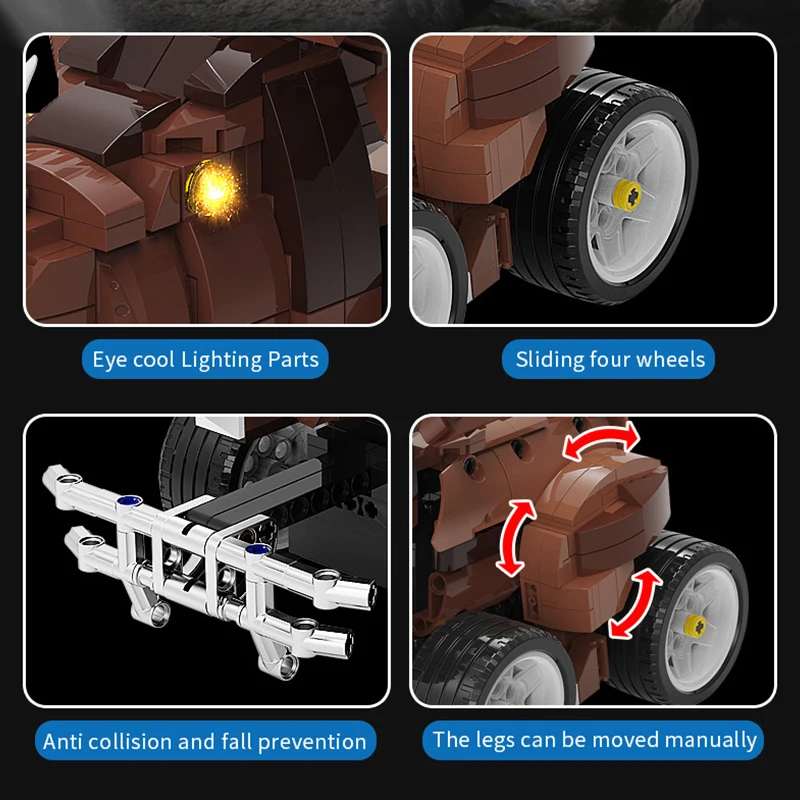 Eye cool Lighting Parts

Sliding four wheels

Anti collision and fall prevention

The legs can be moved manually