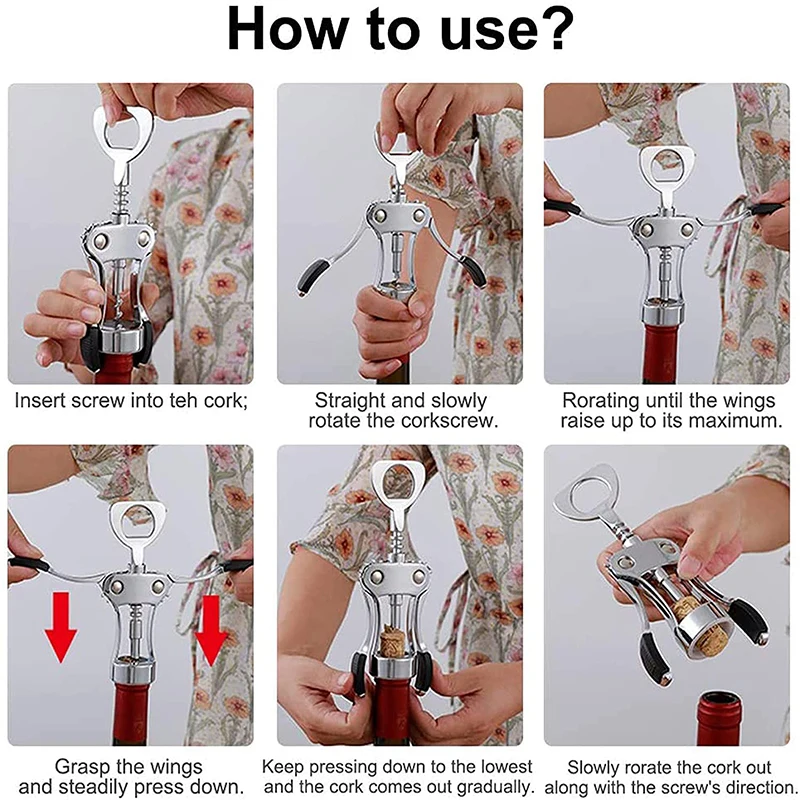 How to use?

Insert screw into teh cork;

Straight and slowly rotate the corkscrew.

Rorating until the wings raise up to its maximum.

Grasp the wings and steadily press down.

Keep pressing down to the lowest and the cork comes out gradually.

Slowly rorate the cork out along with the screw's direction.