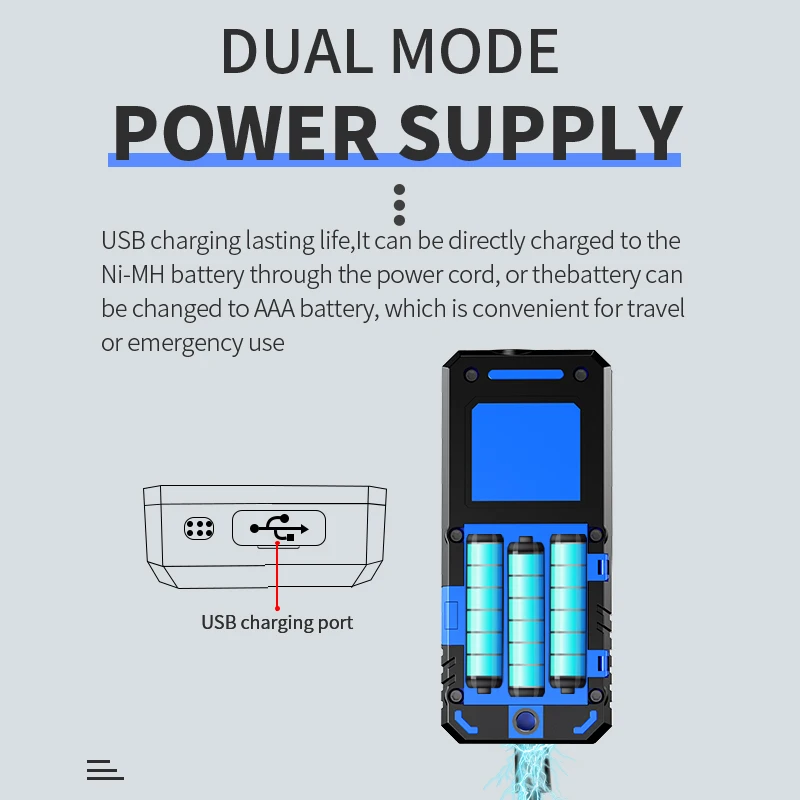 DUAL MODE
POWER SUPPLY

USB charging lasting life,It can be directly charged to the Ni-MH battery through the power cord, or thebattery can be changed to AAA battery, which is convenient for travel or emergency use

USB charging port