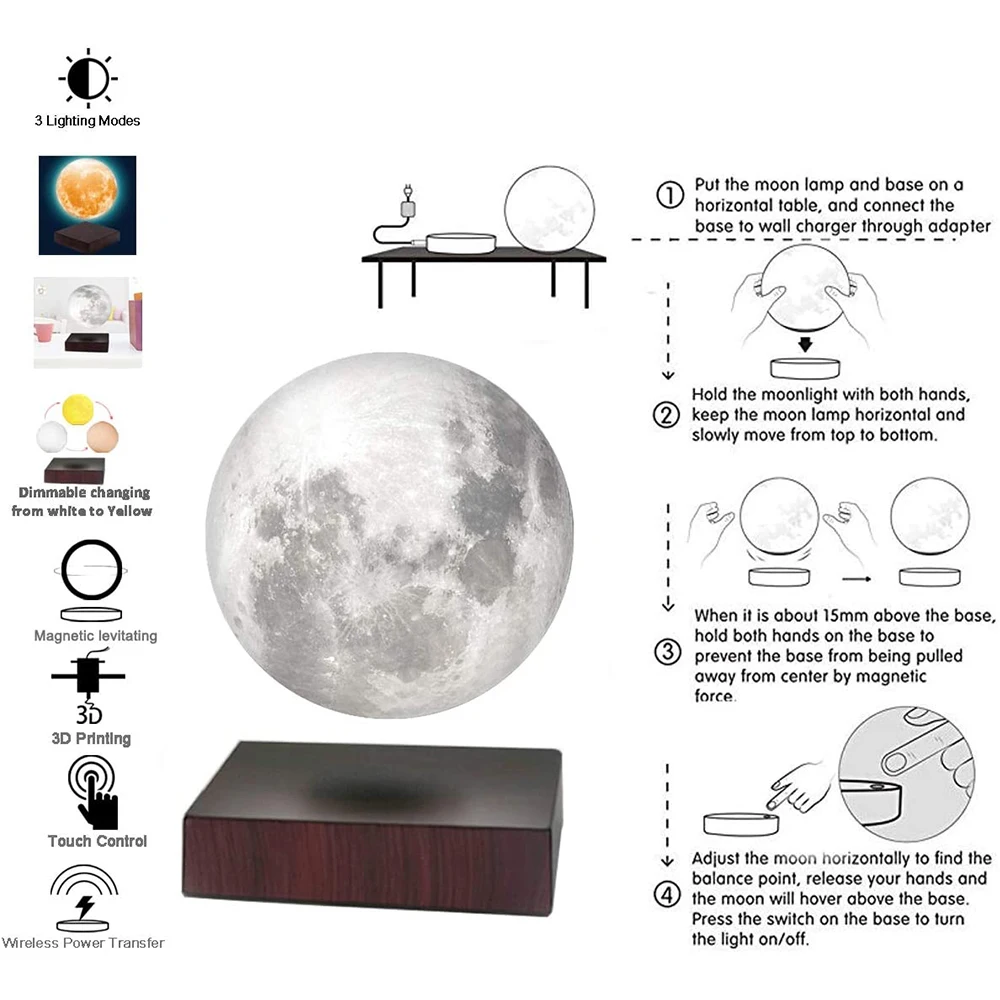 3 Lighting Modes

Dimmable changing from white to Yellow

Magnetic levitating

3D

3D Printing

Touch Control

Wireless Power Transfer

① Put the moon lamp and base on a horizontal table, and connect the base to wall charger through adapter

② Hold the moonlight with both hands, keep the moon lamp horizontal and slowly move from top to bottom.

③ When it is about 15mm above the base, hold both hands on the base to prevent the base from being pulled away from center by magnetic force.

④ Adjust the moon horizontally to find the balance point, release your hands and the moon will hover above the base. Press the switch on the base to turn the light on/off.