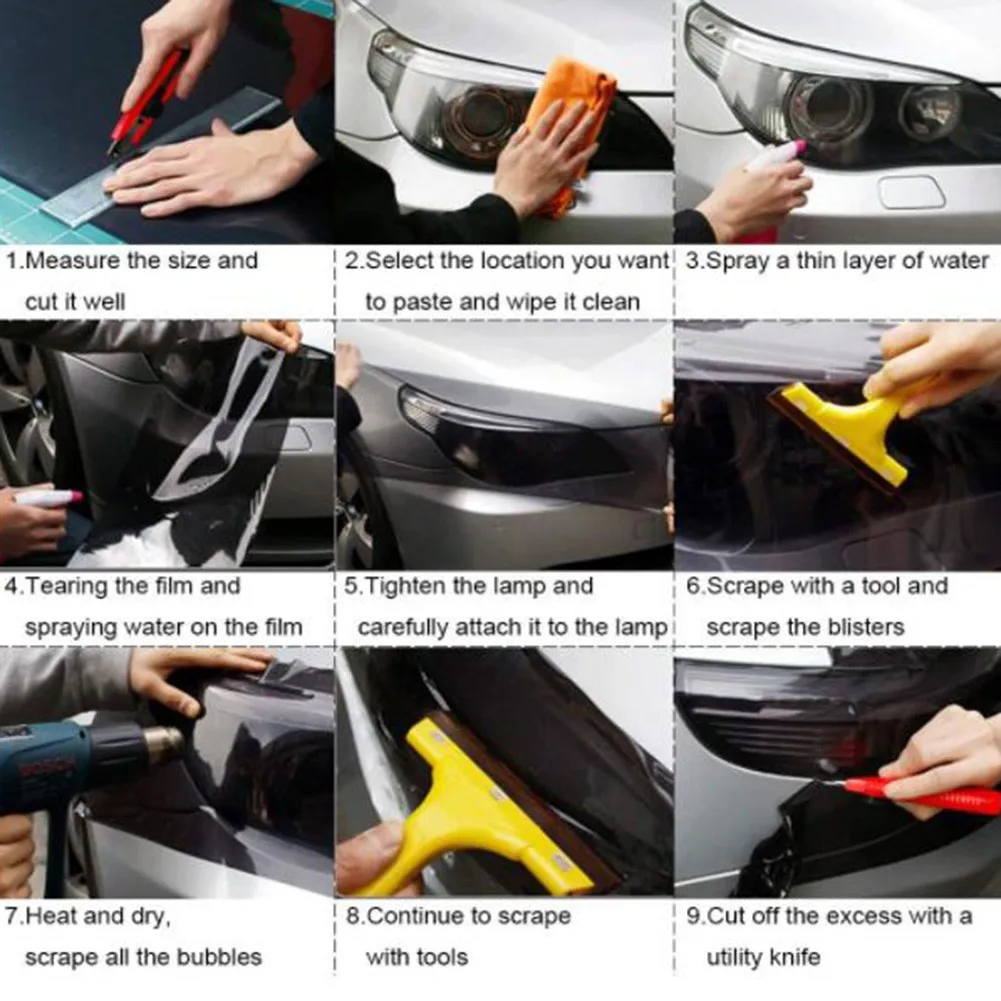 1.Measure the size and cut it well

2.Select the location you want to paste and wipe it clean

3.Spray a thin layer of water

4.Tearing the film and spraying water on the film

5.Tighten the lamp and carefully attach it to the lamp

6.Scrape with a tool and scrape the blisters

7.Heat and dry, scrape all the bubbles

8.Continue to scrape with tools

9.Cut off the excess with a utility knife