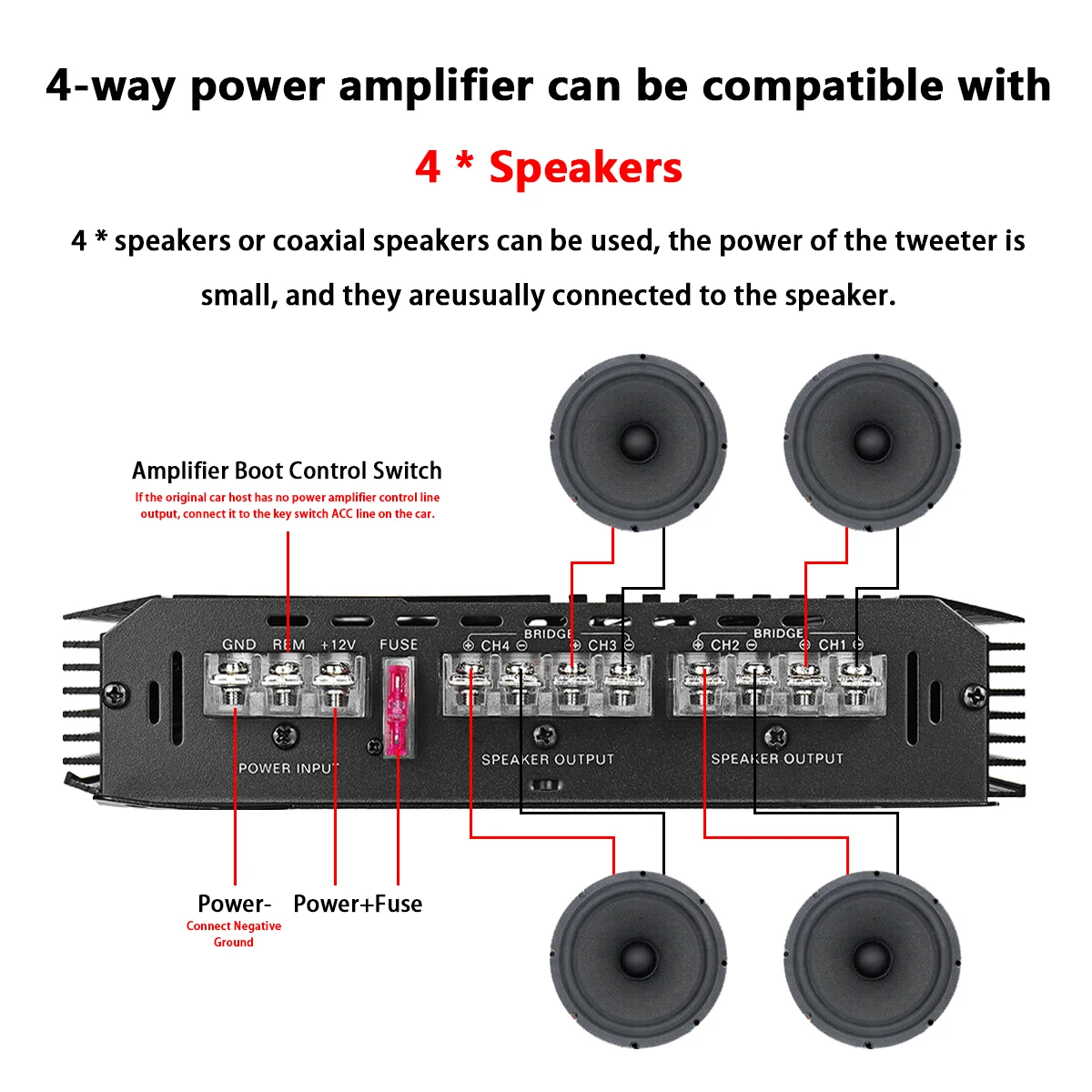 4-way power amplifier can be compatible with

4 * Speakers

4 * speakers or coaxial speakers can be used, the power of the tweeter is small, and they areusually connected to the speaker.

Amplifier Boot Control Switch

If the original car host has no power amplifier control line output, connect it to the key switch ACC line on the car.

GND REM +12V

FUSE

BRIDGE

⊕ CH4 ⊖ ⊕ CH3 ⊖

BRIDGE

⊕ CH2 ⊖ ⊕ CH1 ⊖

POWER INPUT

SPEAKER OUTPUT

SPEAKER OUTPUT

Power-

Connect Negative Ground

Power+Fuse