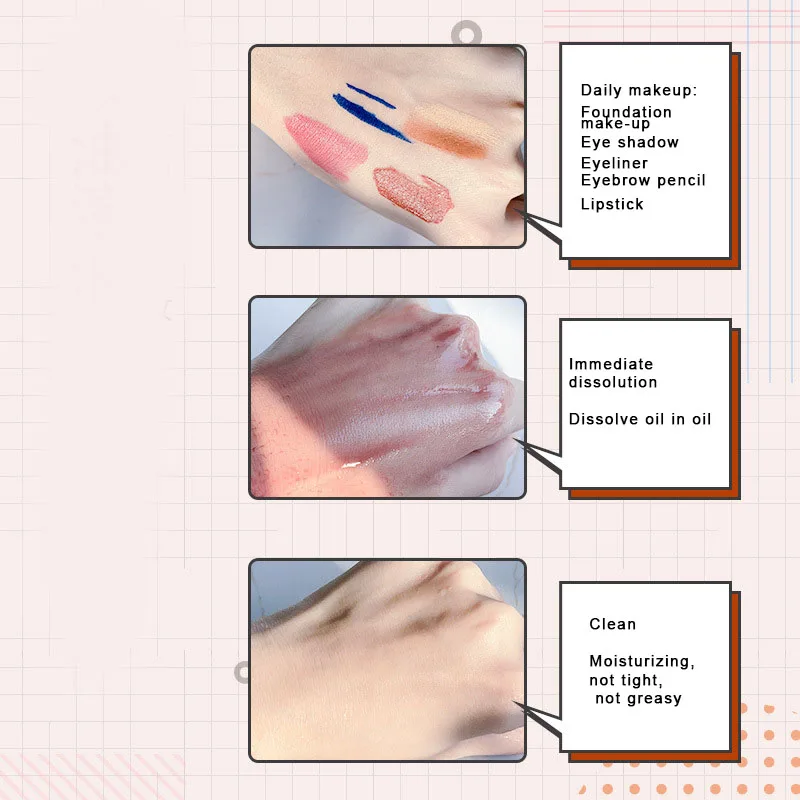 Daily makeup:
Foundation make-up
Eye shadow
Eyeliner
Eyebrow pencil
Lipstick

Immediate dissolution

Dissolve oil in oil

Clean

Moisturizing, not tight, not greasy