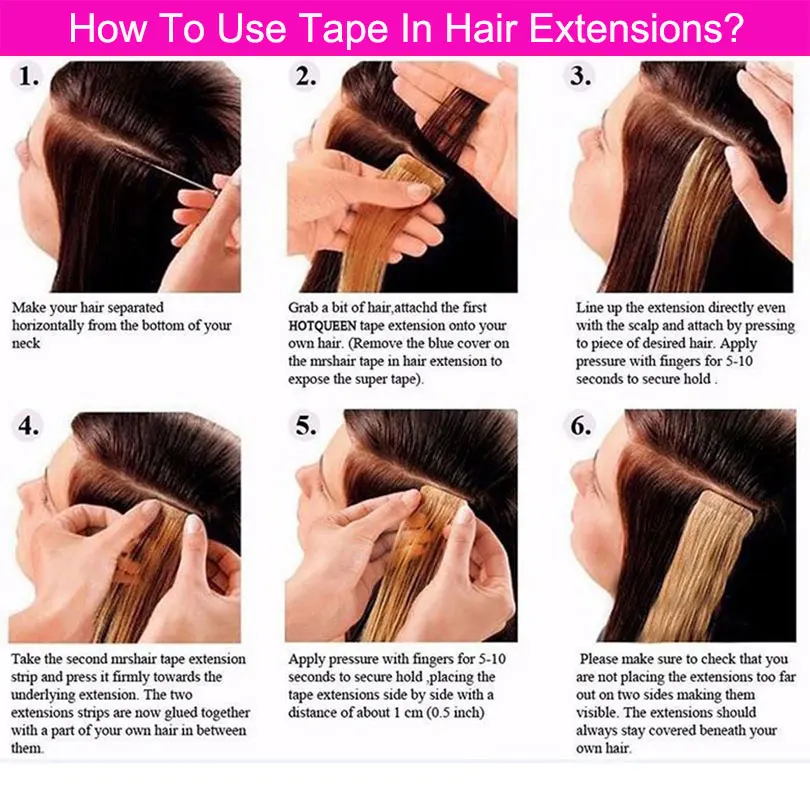 How To Use Tape In Hair Extensions?

1.

Make your hair separated horizontally from the bottom of your neck

2.

Grab a bit of hair,attachd the first HOTQUEEN tape extension onto your own hair. (Remove the blue cover on the mrshair tape in hair extension to expose the super tape).

3.

Line up the extension directly even with the scalp and attach by pressing to piece of desired hair. Apply pressure with fingers for 5-10 seconds to secure hold .

4.

Take the second mrshair tape extension strip and press it firmly towards the underlying extension. The two extensions strips are now glued together with a part of your own hair in between them.

5.

Apply pressure with fingers for 5-10 seconds to secure hold ,placing the tape extensions side by side with a distance of about 1 cm (0.5 inch)

6.

Please make sure to check that you are not placing the extensions too far out on two sides making them visible. The extensions should always stay covered beneath your own hair.