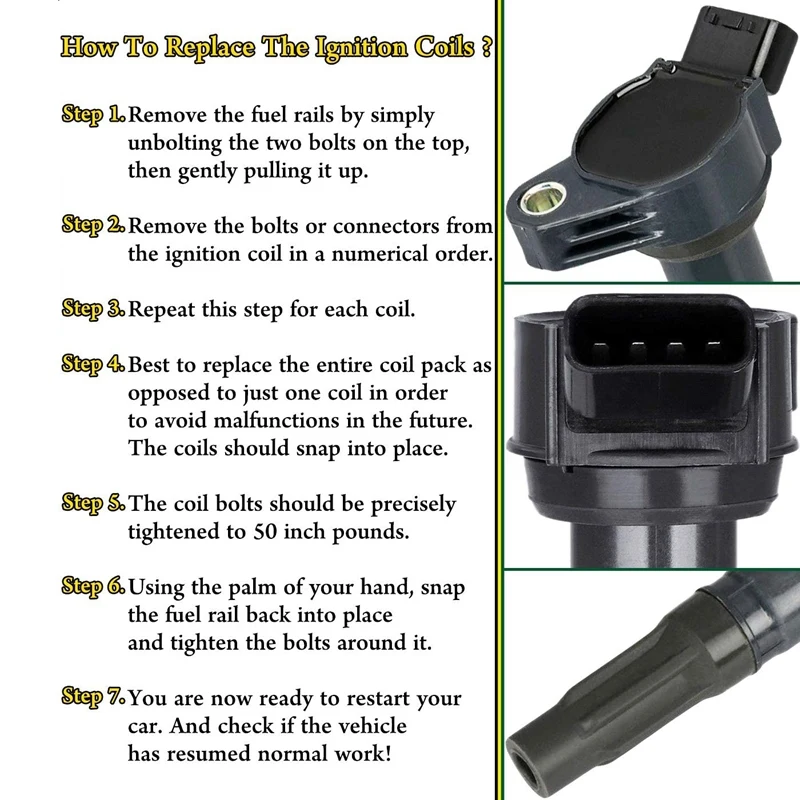 How To Replace The Ignition Coils ?

Step 1. Remove the fuel rails by simply unbolting the two bolts on the top, then gently pulling it up.

Step 2. Remove the bolts or connectors from the ignition coil in a numerical order.

Step 3. Repeat this step for each coil.

Step 4. Best to replace the entire coil pack as opposed to just one coil in order to avoid malfunctions in the future. The coils should snap into place.

Step 5. The coil bolts should be precisely tightened to 50 inch pounds.

Step 6. Using the palm of your hand, snap the fuel rail back into place and tighten the bolts around it.

Step 7. You are now ready to restart your car. And check if the vehicle has resumed normal work!