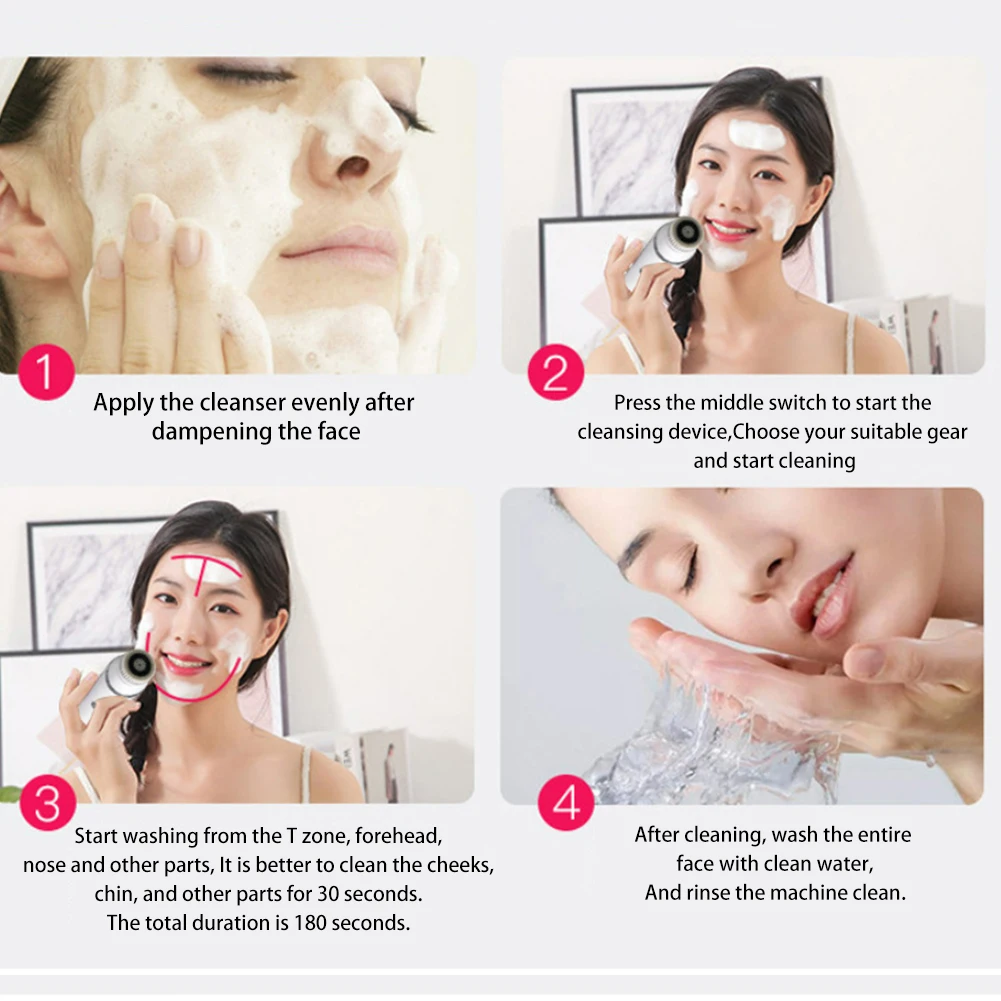 1

Apply the cleanser evenly after dampening the face

2

Press the middle switch to start the cleansing device,Choose your suitable gear and start cleaning

3

Start washing from the T zone, forehead, nose and other parts, It is better to clean the cheeks, chin, and other parts for 30 seconds. The total duration is 180 seconds.

4

After cleaning, wash the entire face with clean water, And rinse the machine clean.