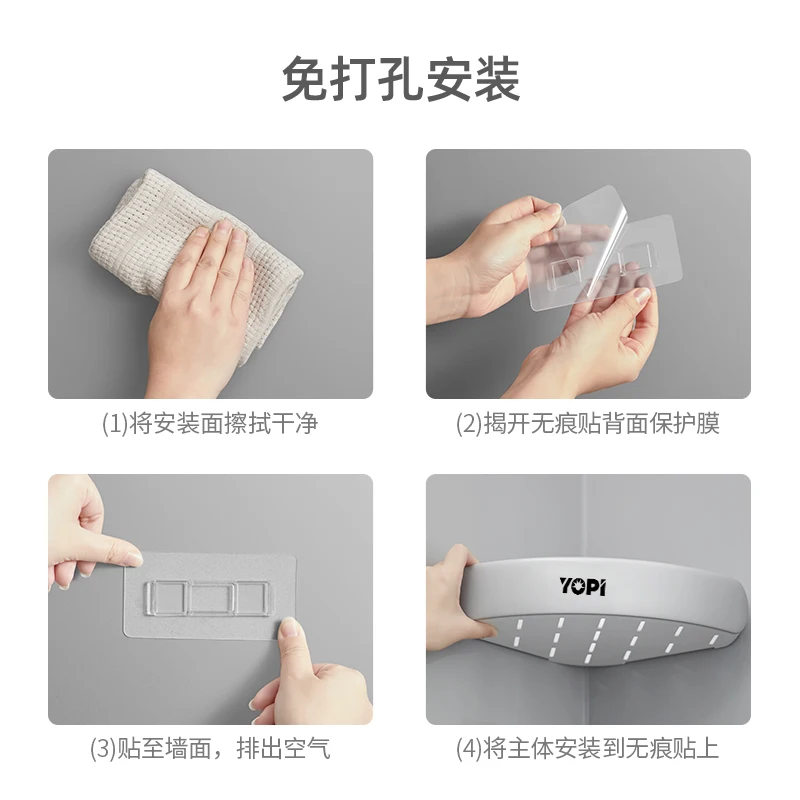 免打孔安装

(1)将安装面擦拭干净

(2)揭开无痕贴背面保护膜

(3)贴至墙面，排出空气

YOPI

(4)将主体安装到无痕贴上