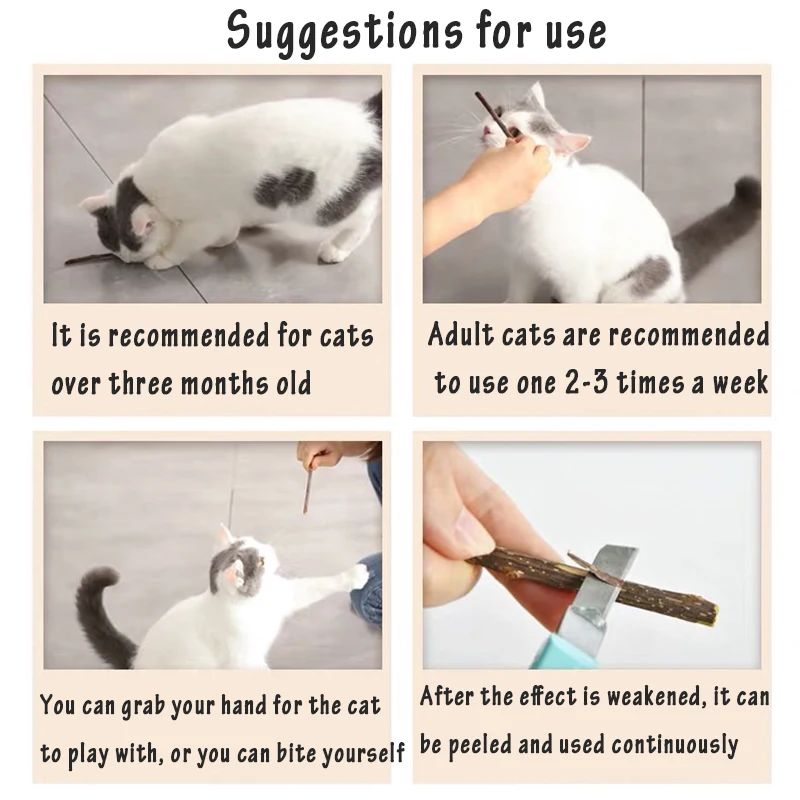 Suggestions for use

It is recommended for cats over three months old

Adult cats are recommended to use one 2-3 times a week

You can grab your hand for the cat to play with, or you can bite yourself

After the effect is weakened, it can be peeled and used continuously