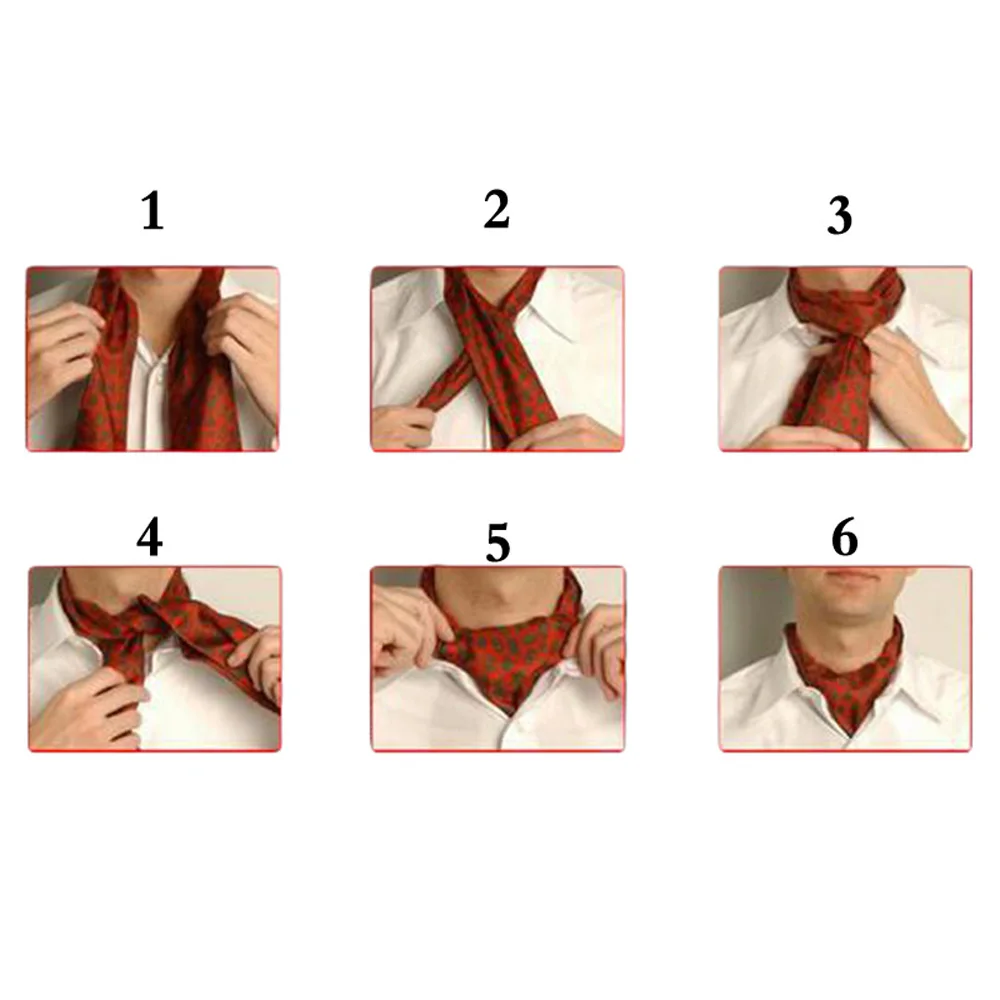 1

2

3

4

5

6