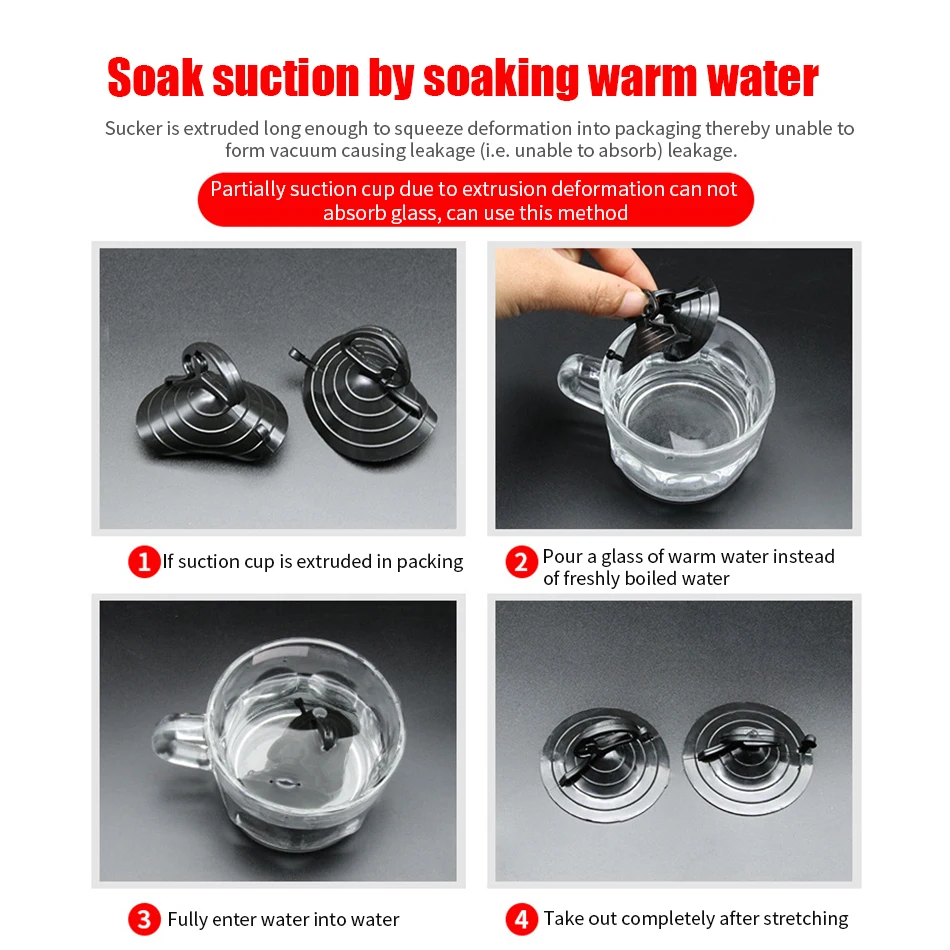 Soak suction by soaking warm water

Sucker is extruded long enough to squeeze deformation into packaging thereby unable to form vacuum causing leakage (i.e. unable to absorb) leakage.

Partially suction cup due to extrusion deformation can not absorb glass, can use this method

1 If suction cup is extruded in packing

2 Pour a glass of warm water instead of freshly boiled water

3 Fully enter water into water

4 Take out completely after stretching