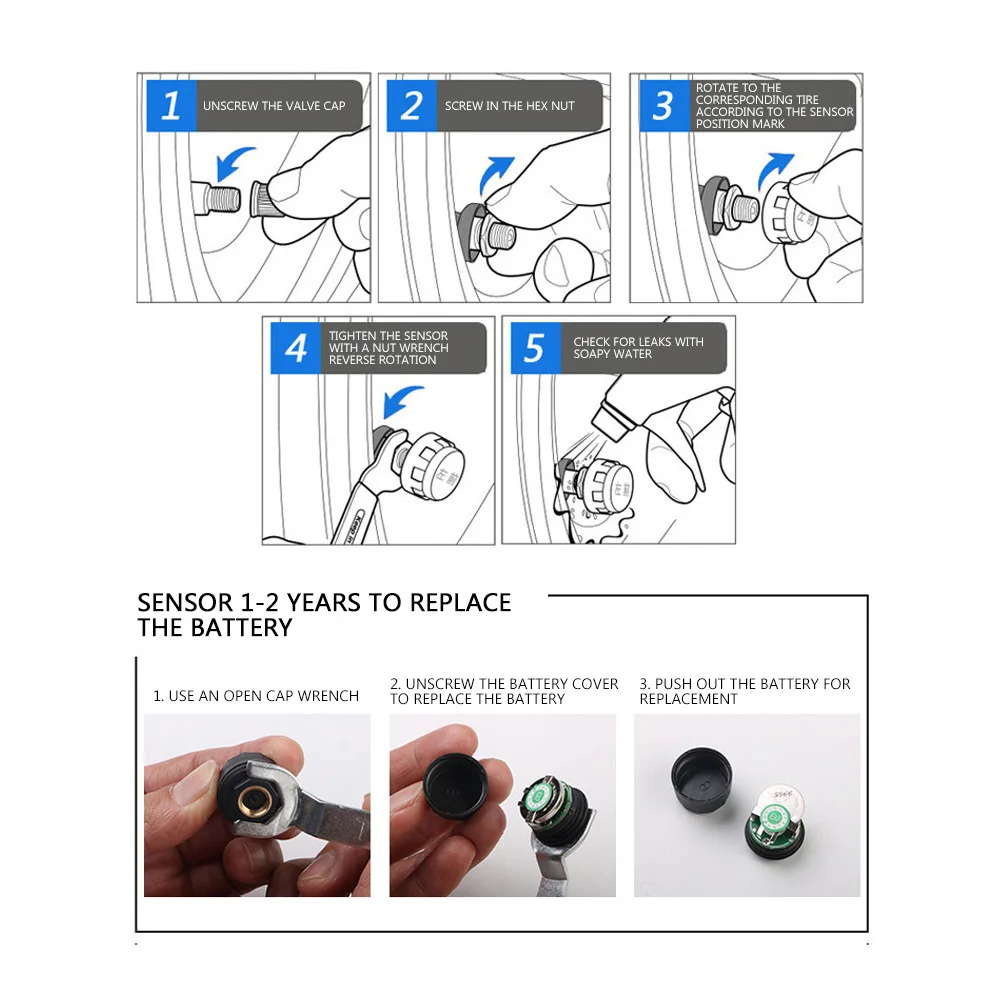 1 UNSCREW THE VALVE CAP

2 SCREW IN THE HEX NUT

3 ROTATE TO THE CORRESPONDING TIRE ACCORDING TO THE SENSOR POSITION MARK

4 TIGHTEN THE SENSOR WITH A NUT WRENCH REVERSE ROTATION

5 CHECK FOR LEAKS WITH SOAPY WATER

SENSOR 1-2 YEARS TO REPLACE THE BATTERY

1. USE AN OPEN CAP WRENCH

2. UNSCREW THE BATTERY COVER TO REPLACE THE BATTERY

3. PUSH OUT THE BATTERY FOR REPLACEMENT