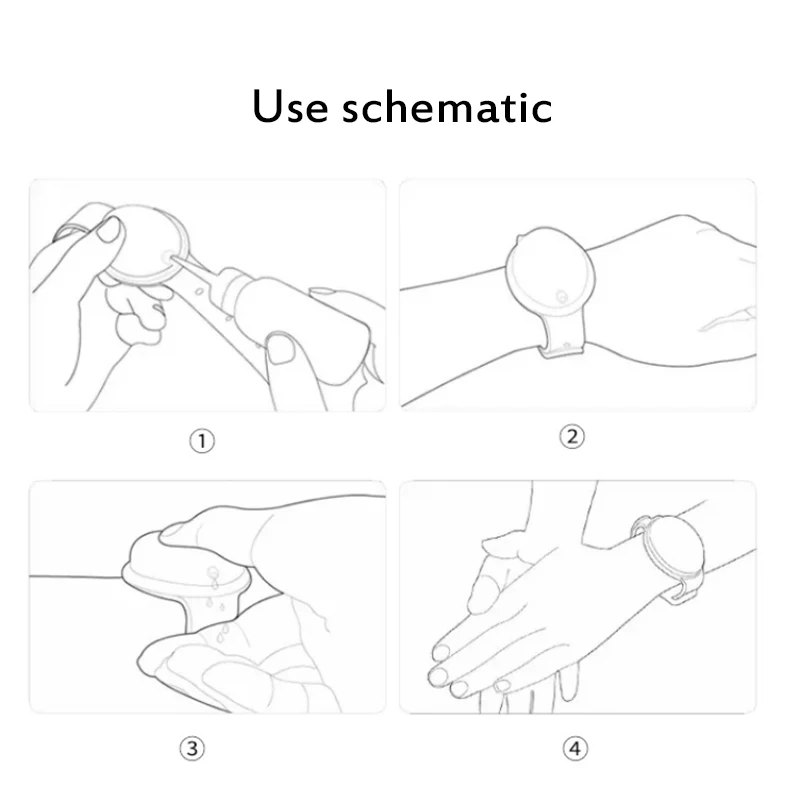 Use schematic

①

②

③

④