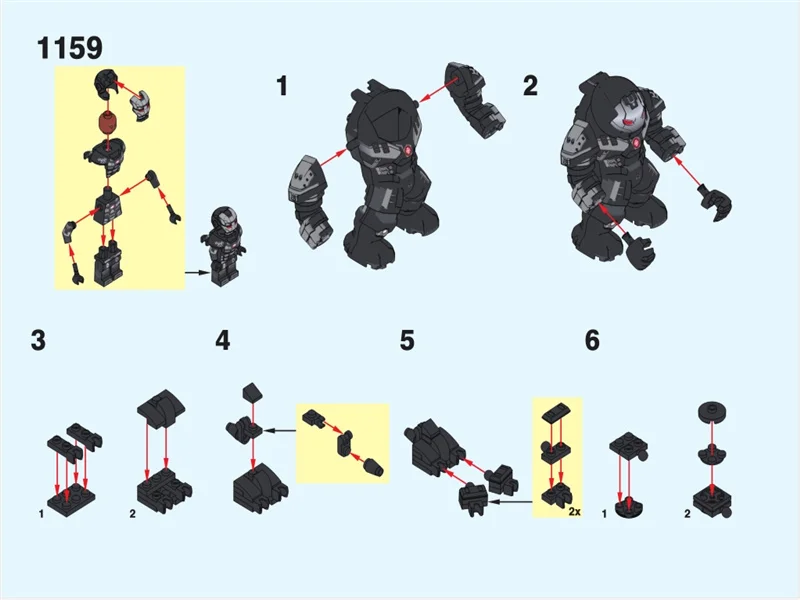 1159

1

2

3

1

2

4

5

2x

6

1

2