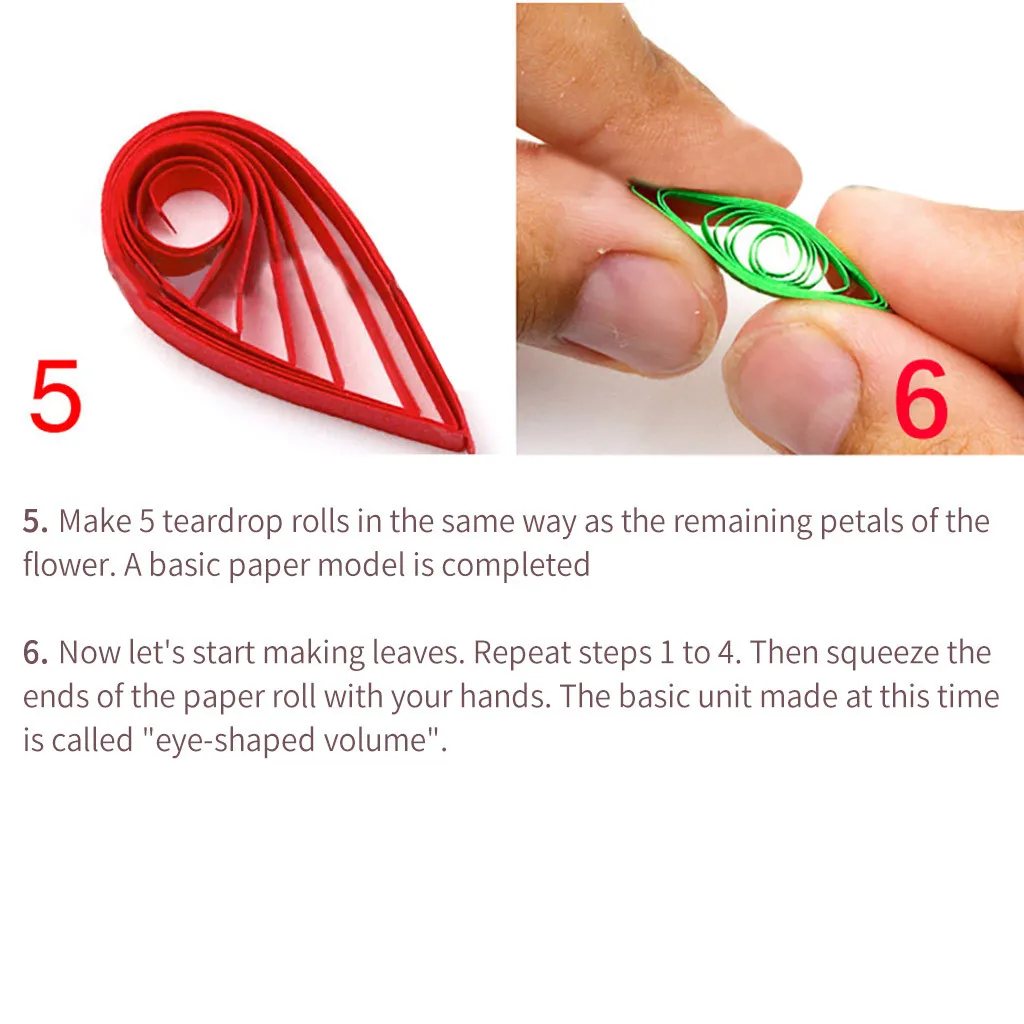 5

6

5. Make 5 teardrop rolls in the same way as the remaining petals of the flower. A basic paper model is completed

6. Now let's start making leaves. Repeat steps 1 to 4. Then squeeze the ends of the paper roll with your hands. The basic unit made at this time is called "eye-shaped volume".