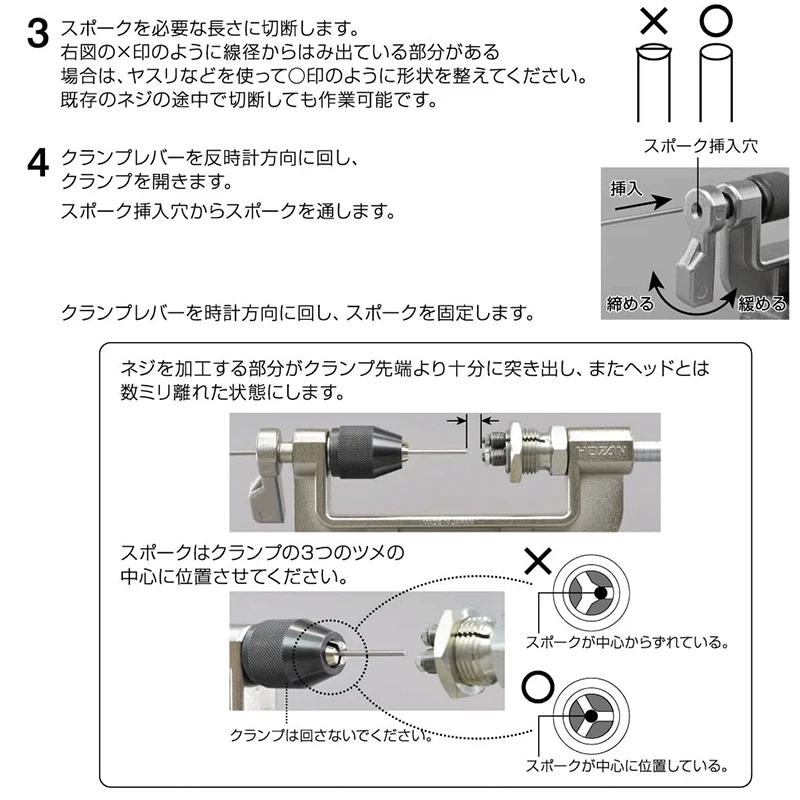 3 スポークを必要な長さに切断します。
右図の×印のように線径からはみ出ている部分がある場合は、ヤスリなどを使って○印のように形状を整えてください。
既存のネジの途中で切断しても作業可能です。

×
○

4 クランプレバーを反時計方向に回し、クランプを開きます。
スポーク挿入穴からスポークを通します。

スポーク挿入穴
挿入
締める
緩める

クランプレバーを時計方向に回し、スポークを固定します。

ネジを加工する部分がクランプ先端より十分に突き出し、またヘッドとは数ミリ離れた状態にします。

HOZAN

スポークはクランプの3つのツメの中心に位置させてください。

×
スポークが中心からずれている。
○
スポークが中心に位置している。

クランプは回さないでください。