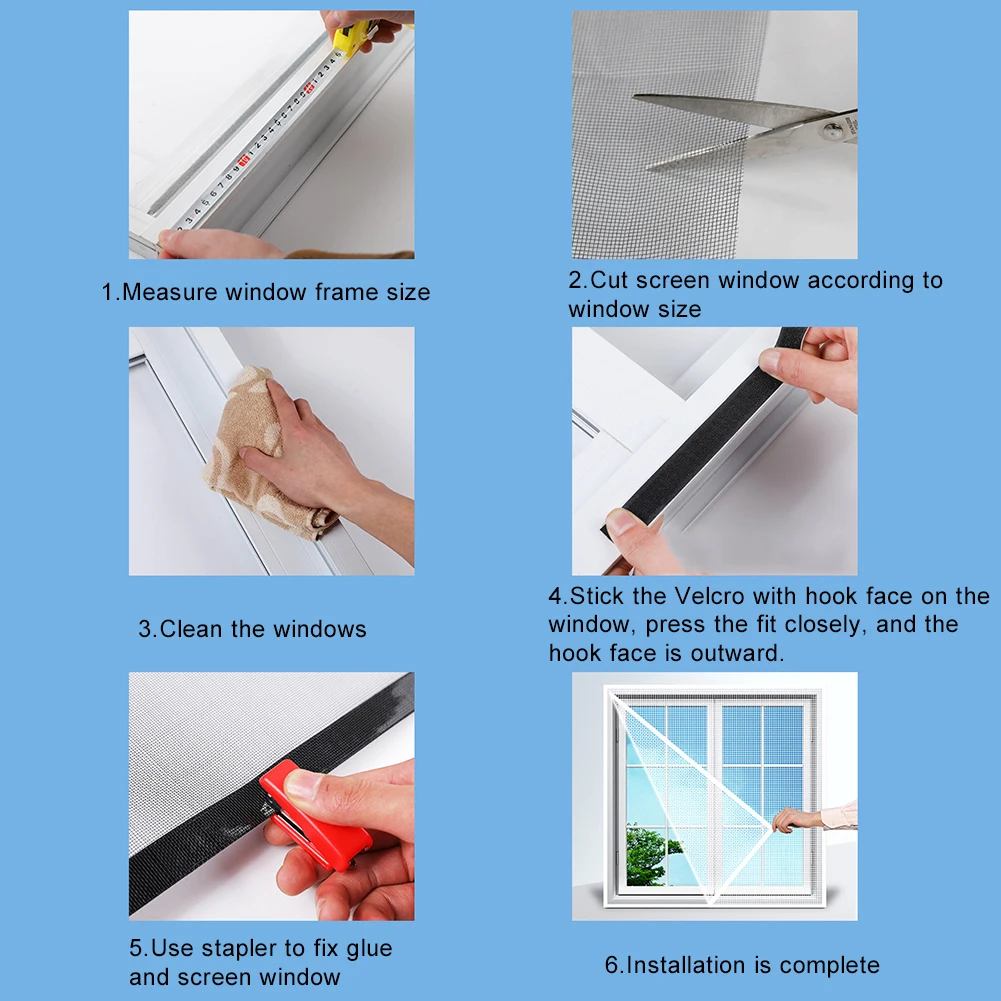 1.Measure window frame size

2.Cut screen window according to window size

3.Clean the windows

4.Stick the Velcro with hook face on the window, press the fit closely, and the hook face is outward.

5.Use stapler to fix glue and screen window

6.Installation is complete