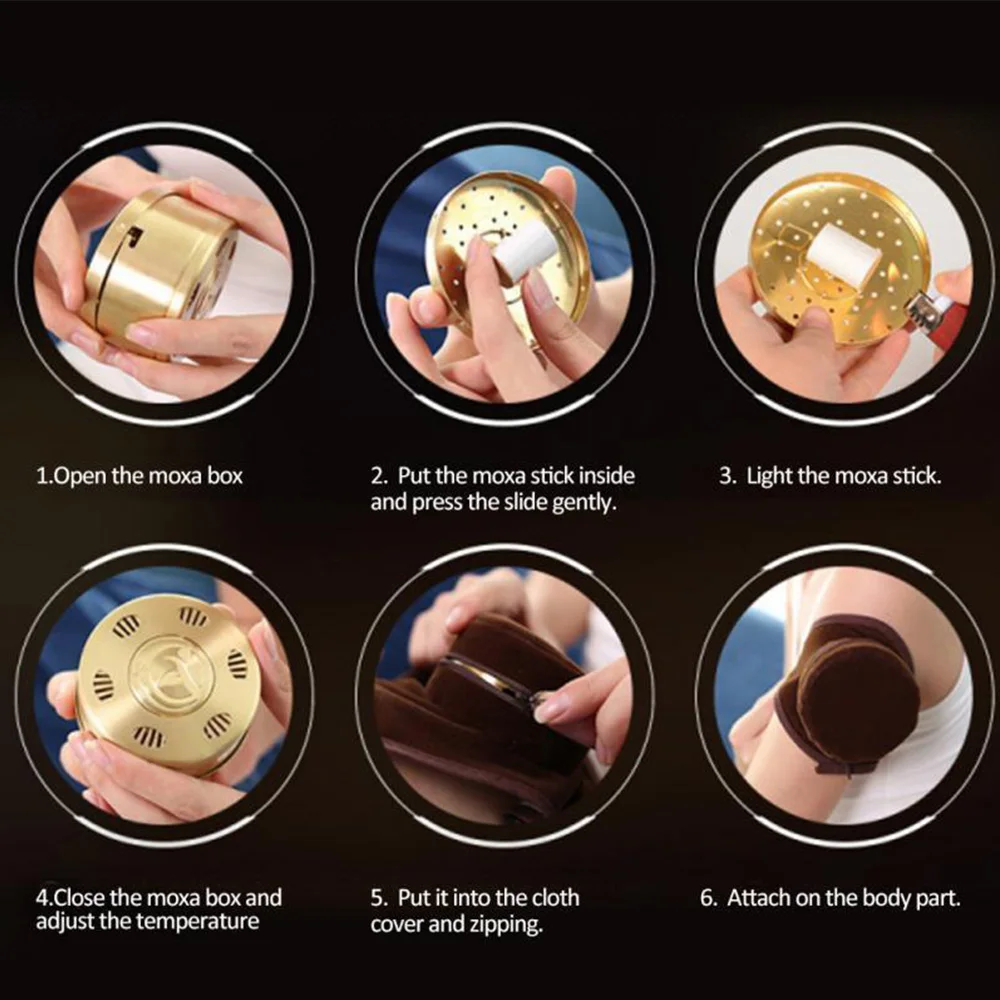 1.Open the moxa box

2. Put the moxa stick inside and press the slide gently.

3. Light the moxa stick.

4.Close the moxa box and adjust the temperature

5. Put it into the cloth cover and zipping.

6. Attach on the body part.